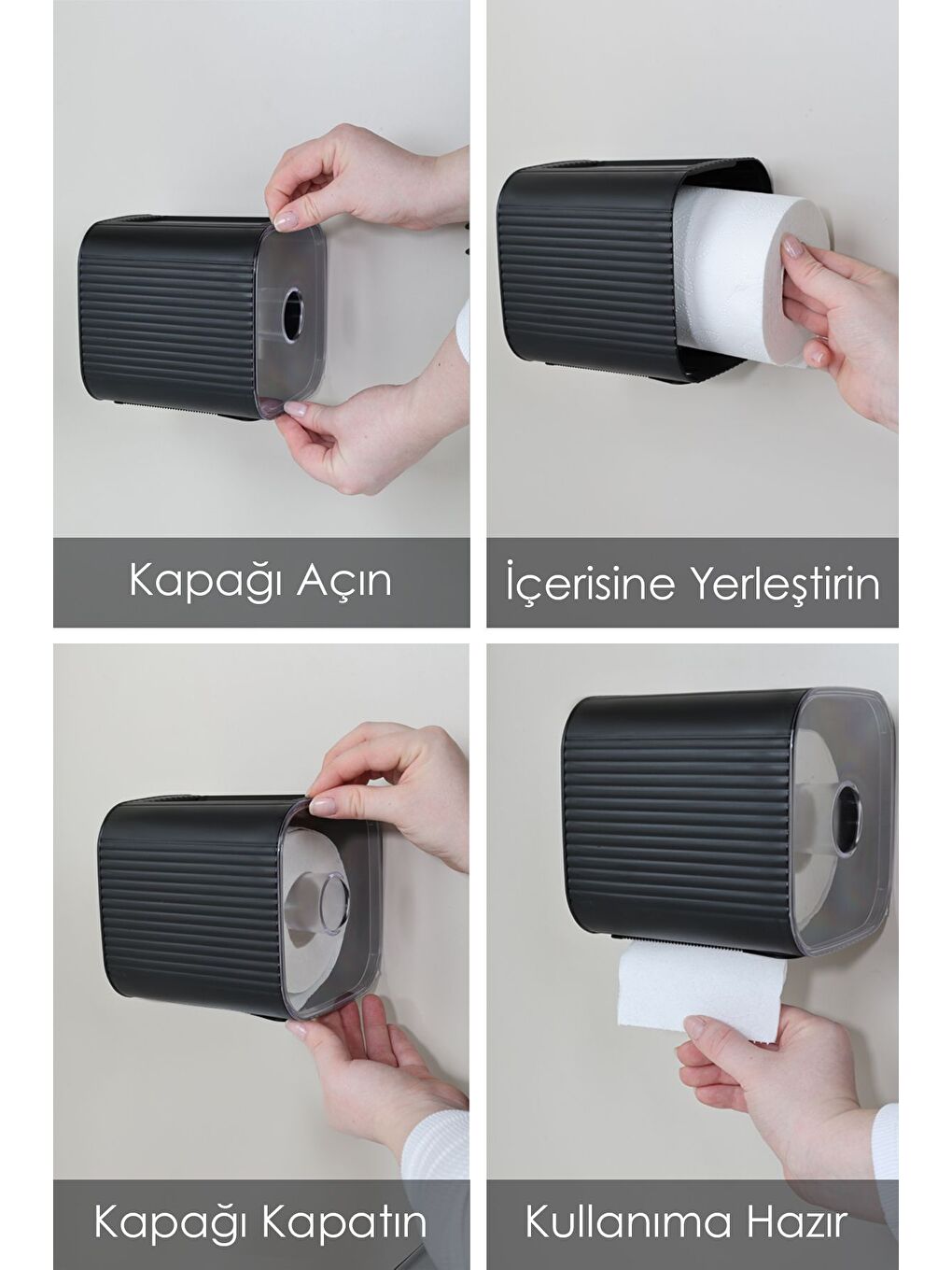 Kapağı Açın

İçerisine Yerleştirin

Kapağı Kapatın

Kullanıma Hazır