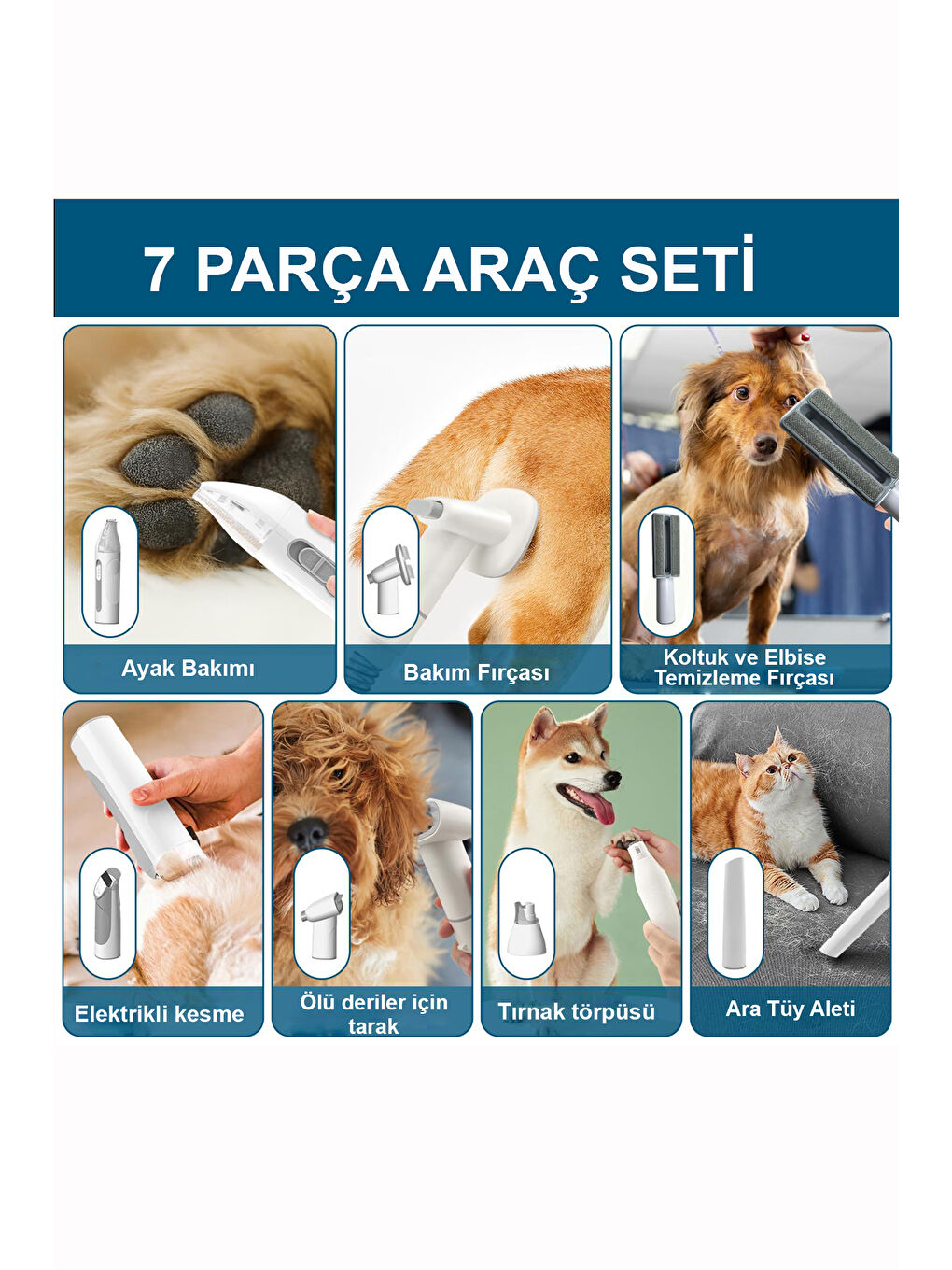 7 PARÇA ARAÇ SETİ

Ayak Bakımı

Bakım Fırçası

Koltuk ve Elbise Temizleme Fırçası

Elektrikli kesme

Ölü deriler için tarak

Tırnak törpüsü

Ara Tüy Aleti