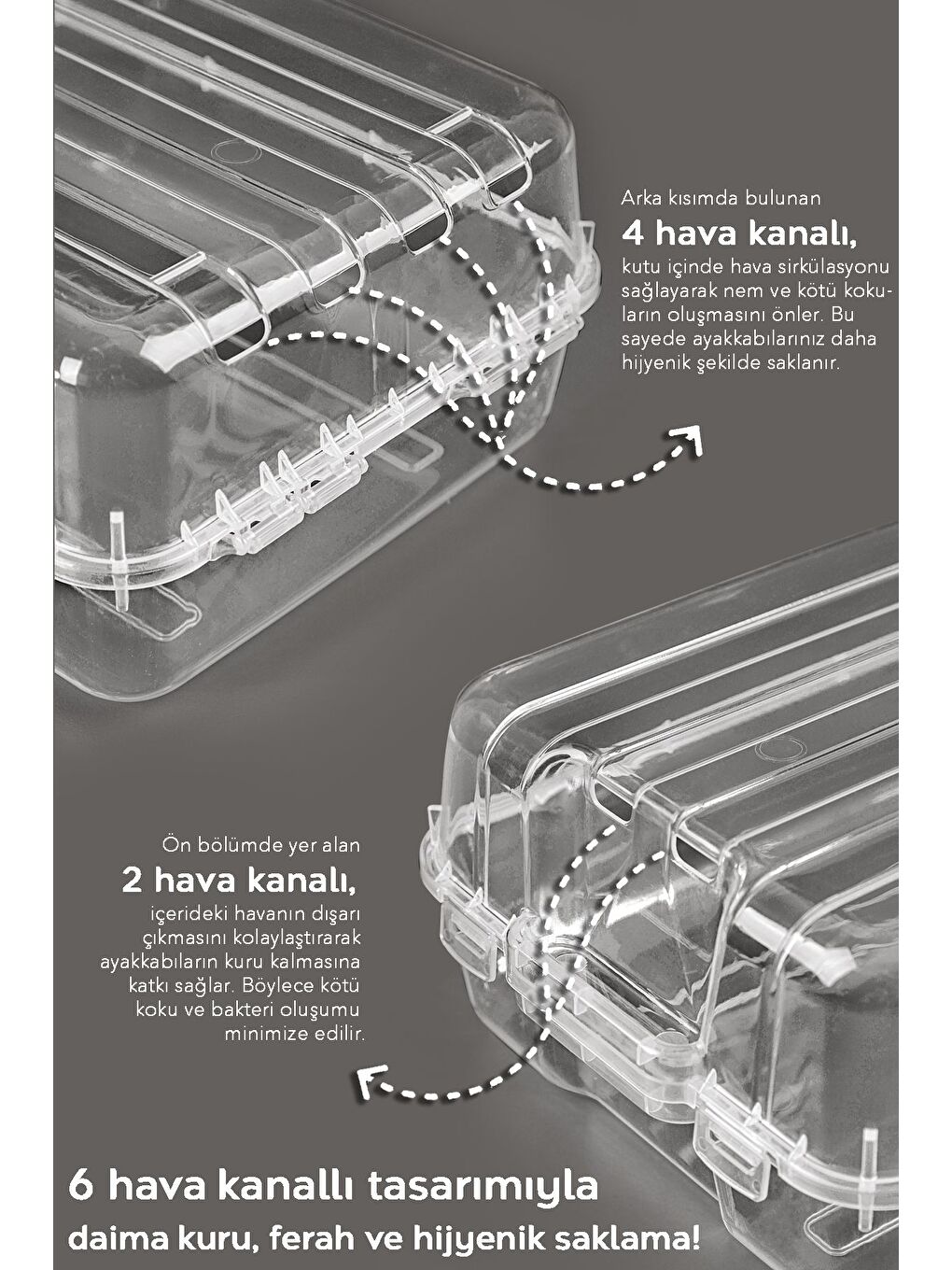 Arka kısımda bulunan
4 hava kanalı,
kutu içinde hava sirkülasyonu sağlayarak nem ve kötü kokuların oluşmasını önler. Bu sayede ayakkabılarınız daha hijyenik şekilde saklanır.

Ön bölümde yer alan
2 hava kanalı,
içerideki havanın dışarı çıkmasını kolaylaştırarak ayakkabıların kuru kalmasına katkı sağlar. Böylece kötü koku ve bakteri oluşumu minimize edilir.

6 hava kanallı tasarımıyla
daima kuru, ferah ve hijyenik saklama!