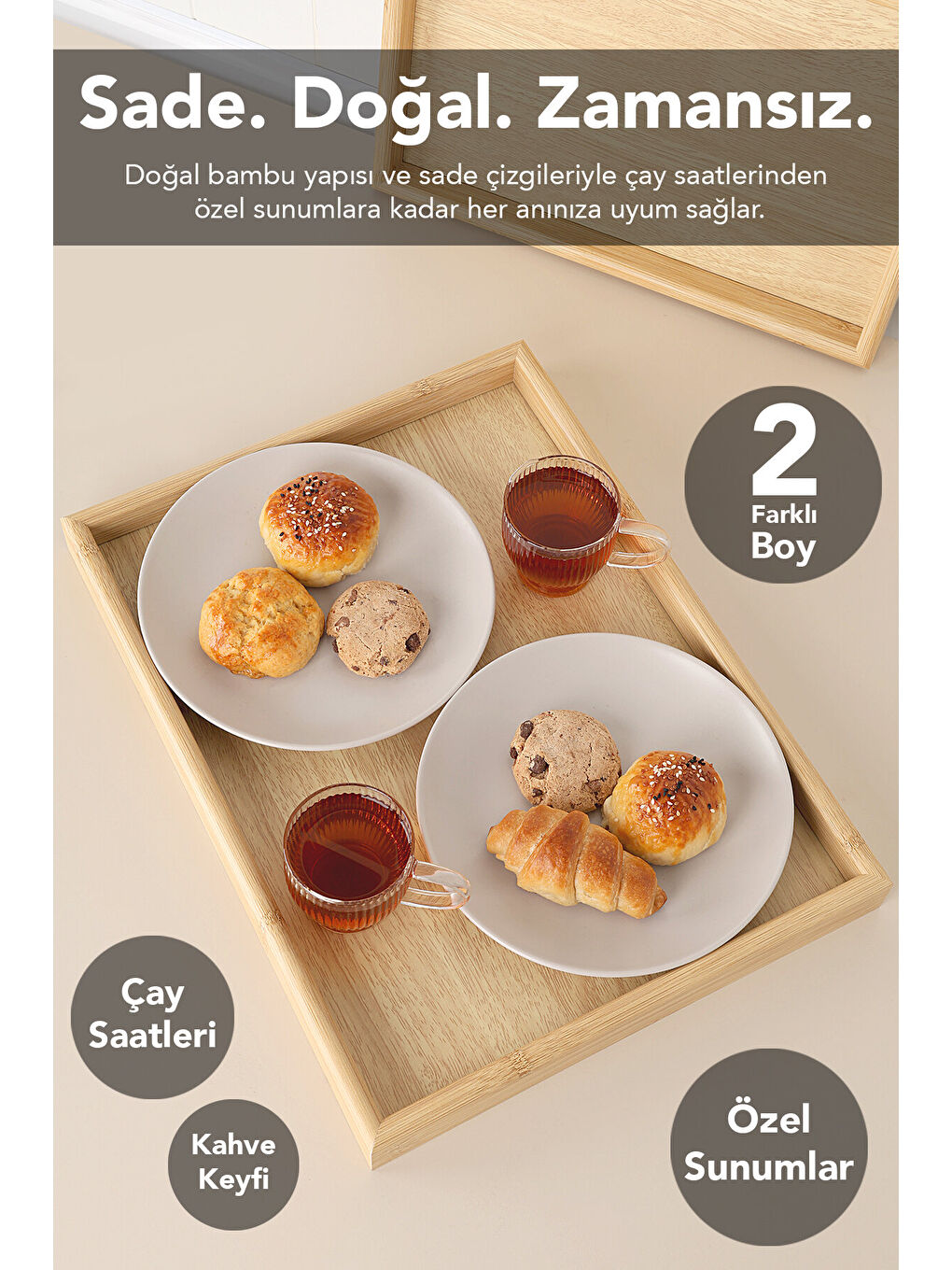 Sade. Doğal. Zamansız.

Doğal bambu yapısı ve sade çizgileriyle çay saatlerinden özel sunumlara kadar her anınıza uyum sağlar.

2
Farklı
Boy

Çay
Saatleri

Kahve
Keyfi

Özel
Sunumlar