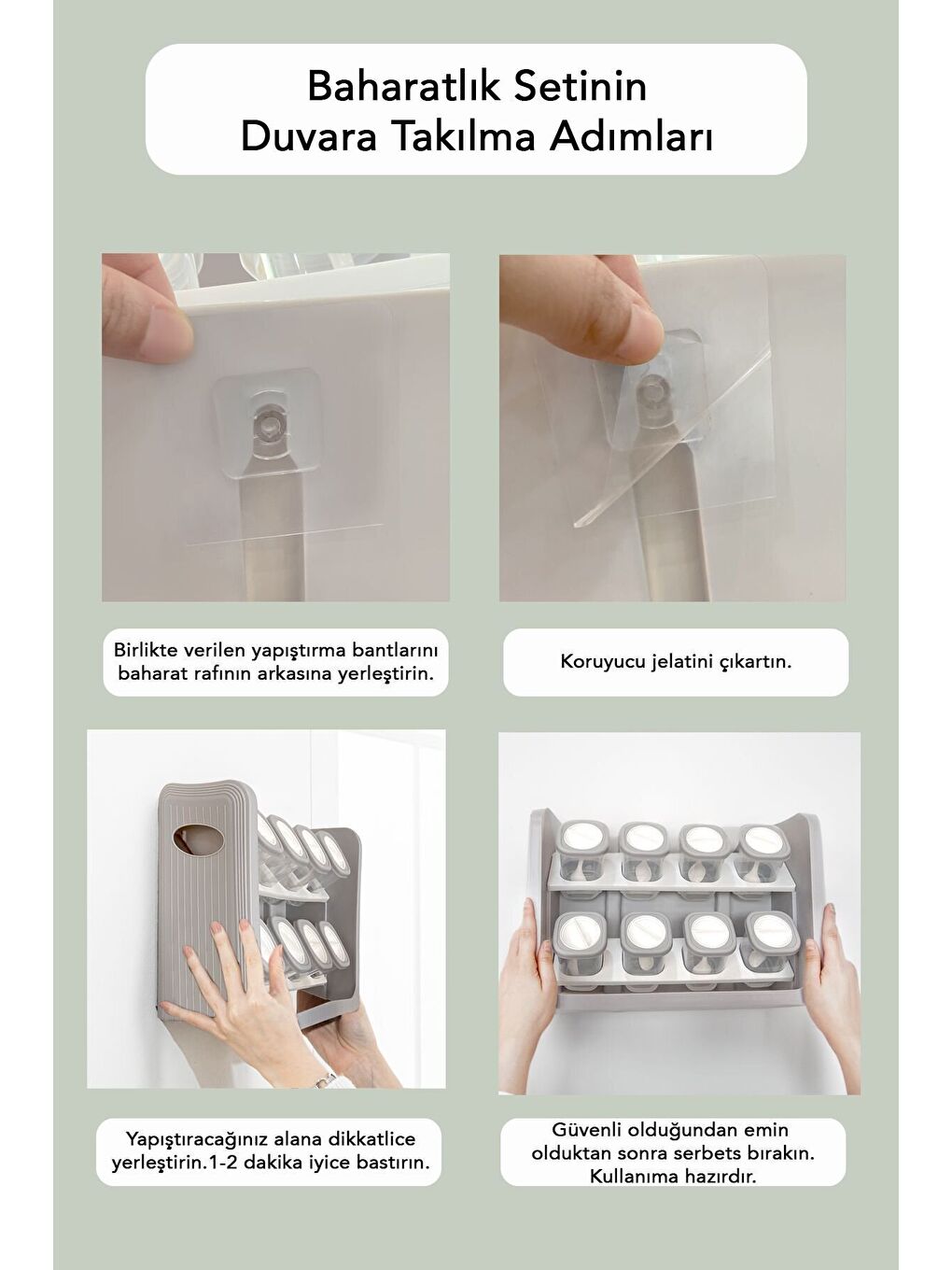 Baharatlık Setinin Duvara Takılma Adımları

Birlikte verilen yapıştırma bantlarını baharat rafının arkasına yerleştirin.

Koruyucu jelatini çıkartın.

Yapıştıracağınız alana dikkatlice yerleştirin.1-2 dakika iyice bastırın.

Güvenli olduğundan emin olduktan sonra serbets bırakın. Kullanıma hazırdır.