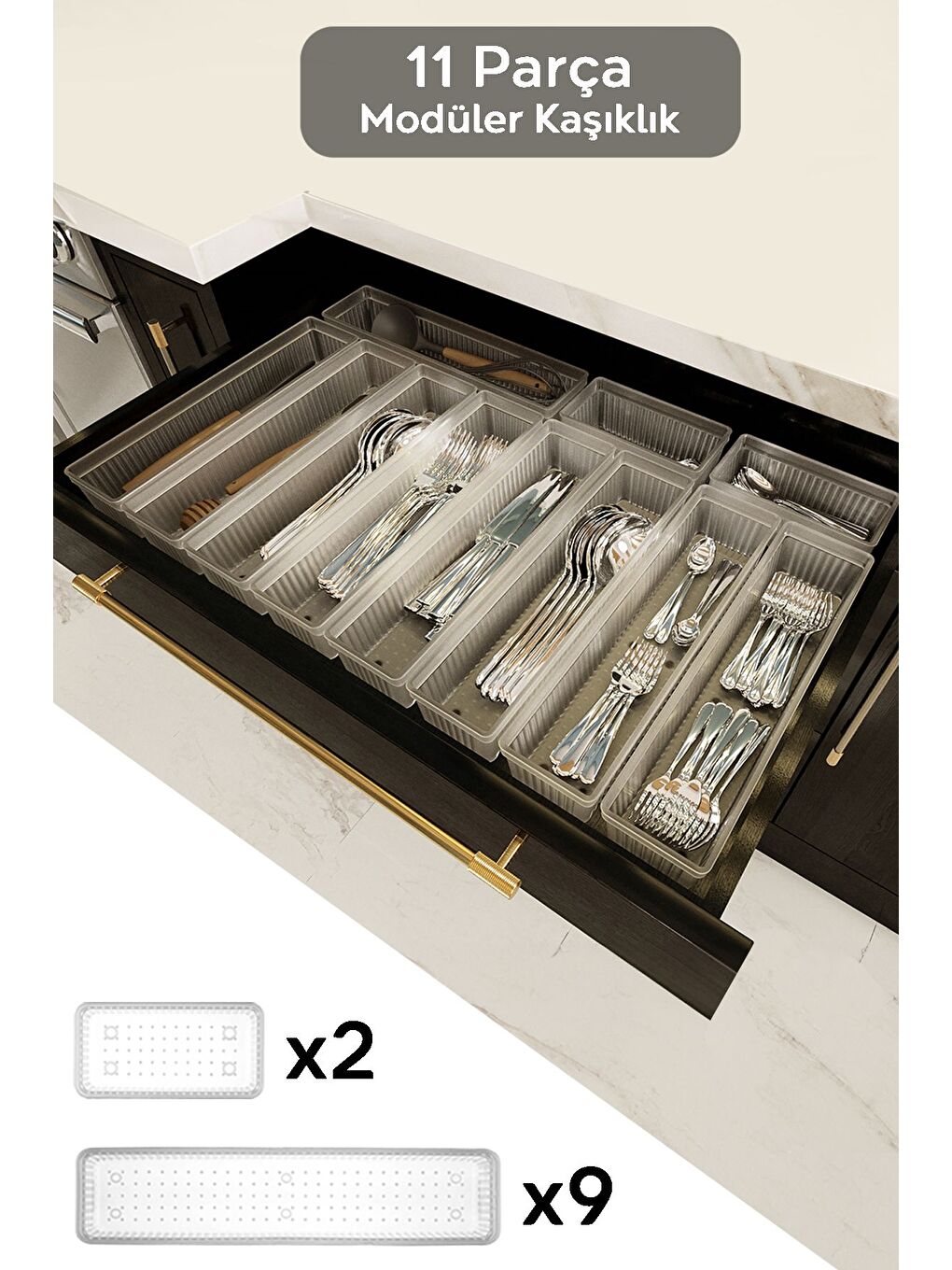 11 Parça
Modüler Kaşıklık

x2

x9