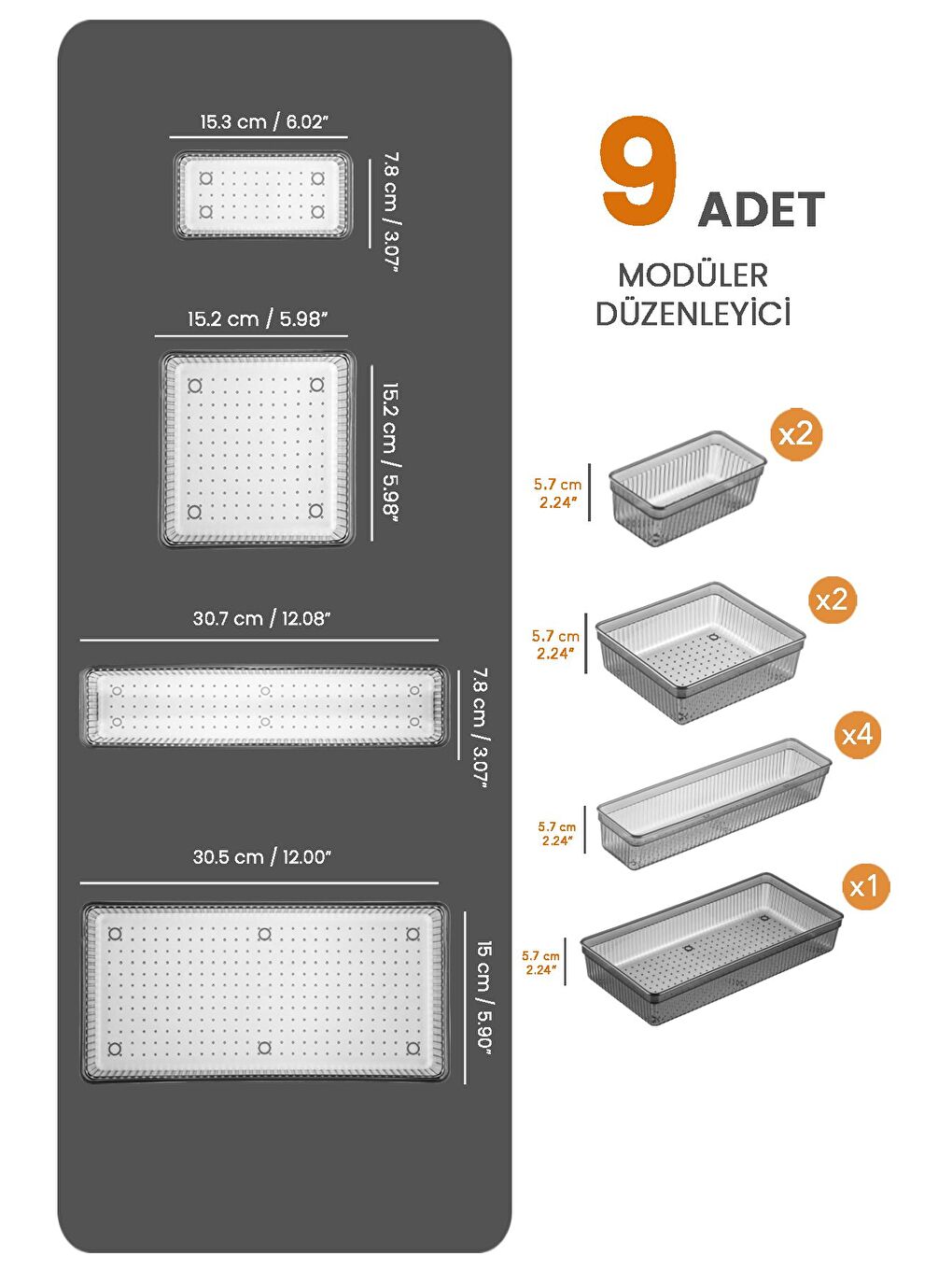 15.3 cm / 6.02"

7.8 cm / 3.07"

15.2 cm / 5.98"

15.2 cm / 5.98"

30.7 cm / 12.08"

7.8 cm / 3.07"

30.5 cm / 12.00"

15 cm / 5.90"

9 ADET

MODÜLER DÜZENLEYİCİ

x2
5.7 cm 2.24"

x2
5.7 cm 2.24"

x4
5.7 cm 2.24"

x1
5.7 cm 2.24"