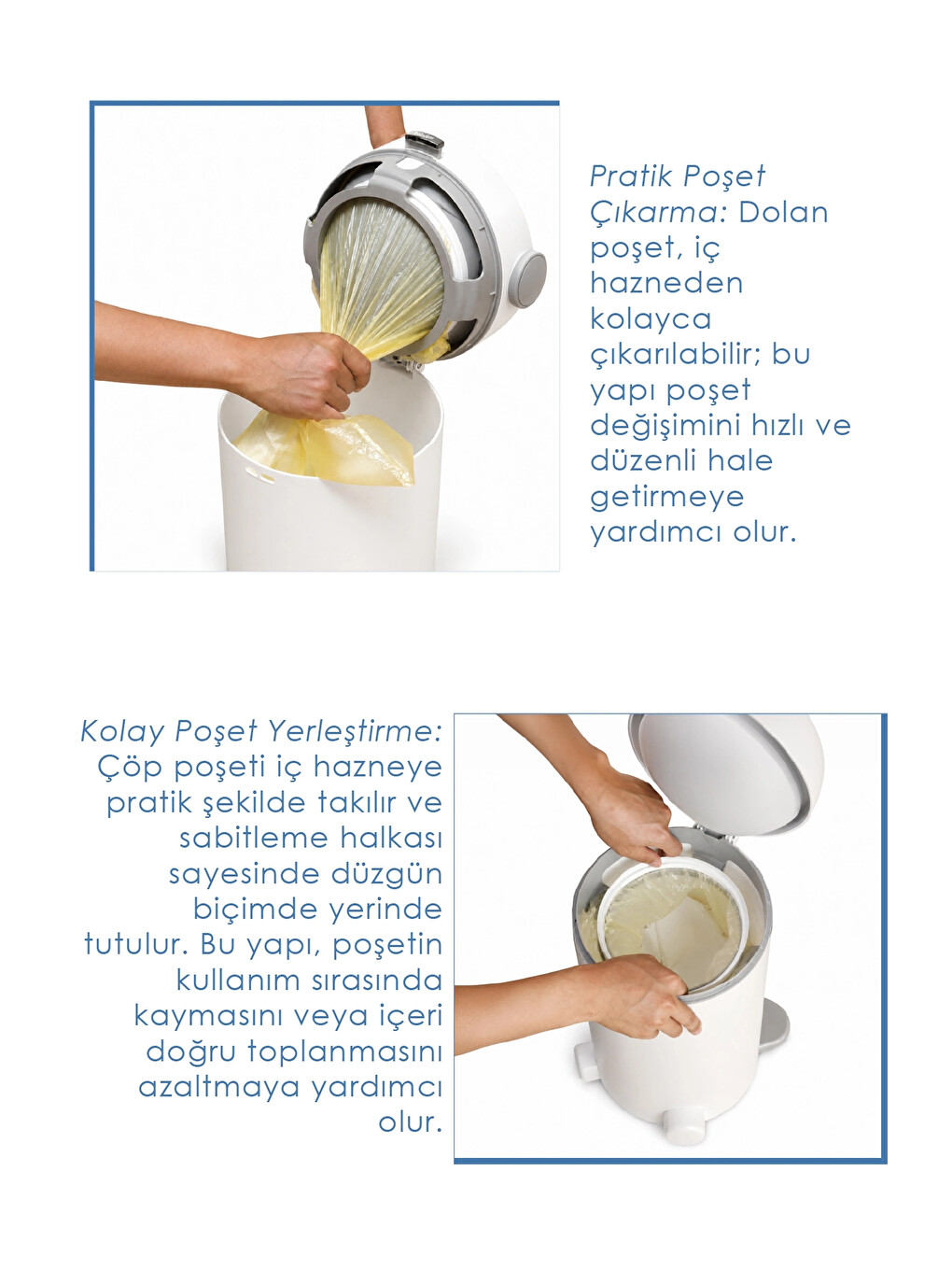 Pratik Poşet Çıkarma: Dolan poşet, iç hazneden kolayca çıkarılabilir; bu yapı poşet değişimini hızlı ve düzenli hale getirmeye yardımcı olur.

Kolay Poşet Yerleştirme: Çöp poşeti iç hazneye pratik şekilde takılır ve sabitleme halkası sayesinde düzgün biçimde yerinde tutulur. Bu yapı, poşetin kullanım sırasında kaymasını veya içeri doğru toplanmasını azaltmaya yardımcı olur.