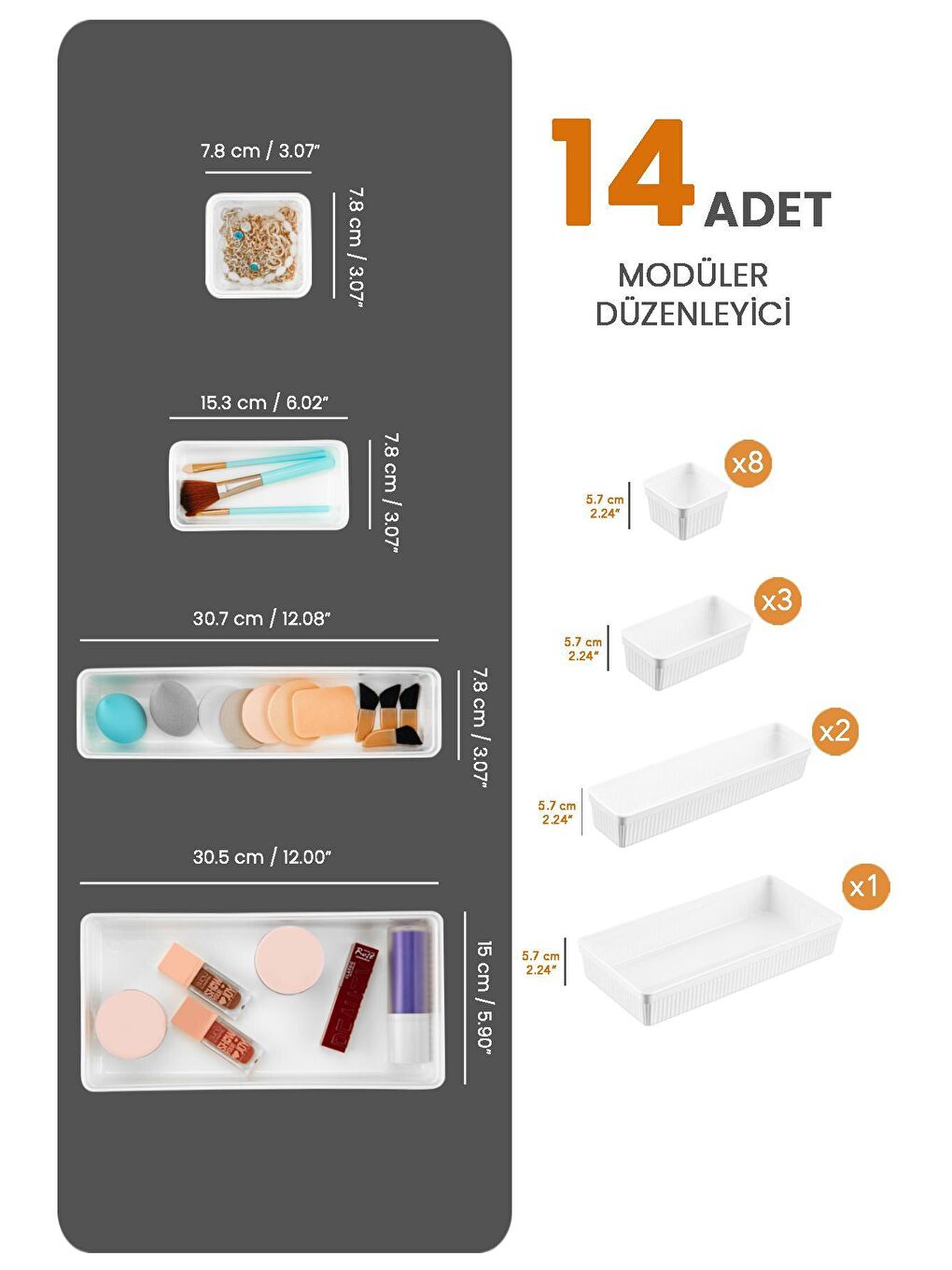 7.8 cm / 3.07"

7.8 cm / 3.07"

15.3 cm / 6.02"

7.8 cm / 3.07"

30.7 cm / 12.08"

7.8 cm / 3.07"

30.5 cm / 12.00"

15 cm / 5.90"

14 ADET

MODÜLER DÜZENLEYİCİ

5.7 cm 2.24"

x8

5.7 cm 2.24"

x3

5.7 cm 2.24"

x2

5.7 cm 2.24"

x1