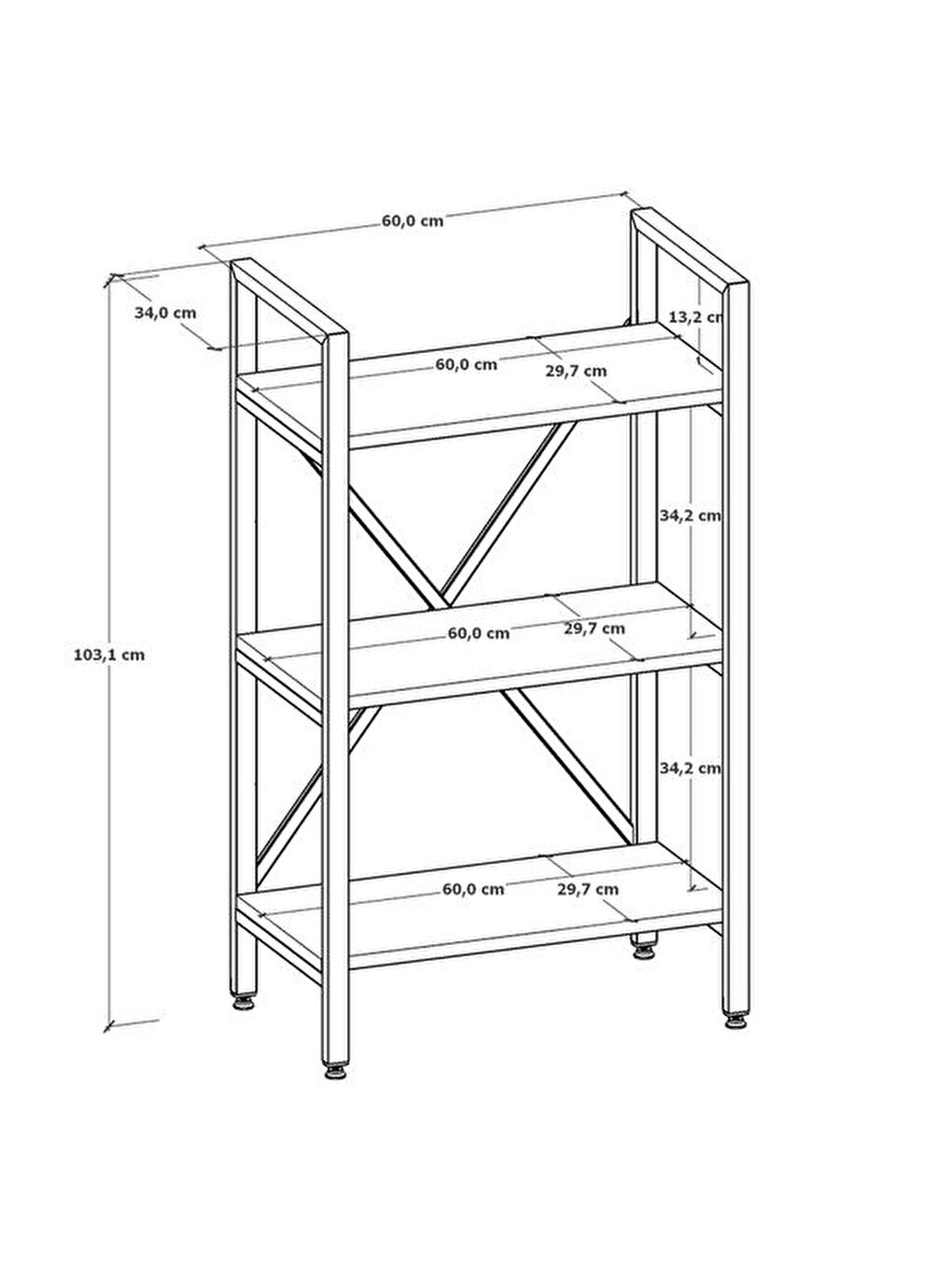 60,0 cm

34,0 cm

13,2 cm

60,0 cm

29,7 cm

34,2 cm

103,1 cm

60,0 cm

29,7 cm

34,2 cm

60,0 cm

29,7 cm