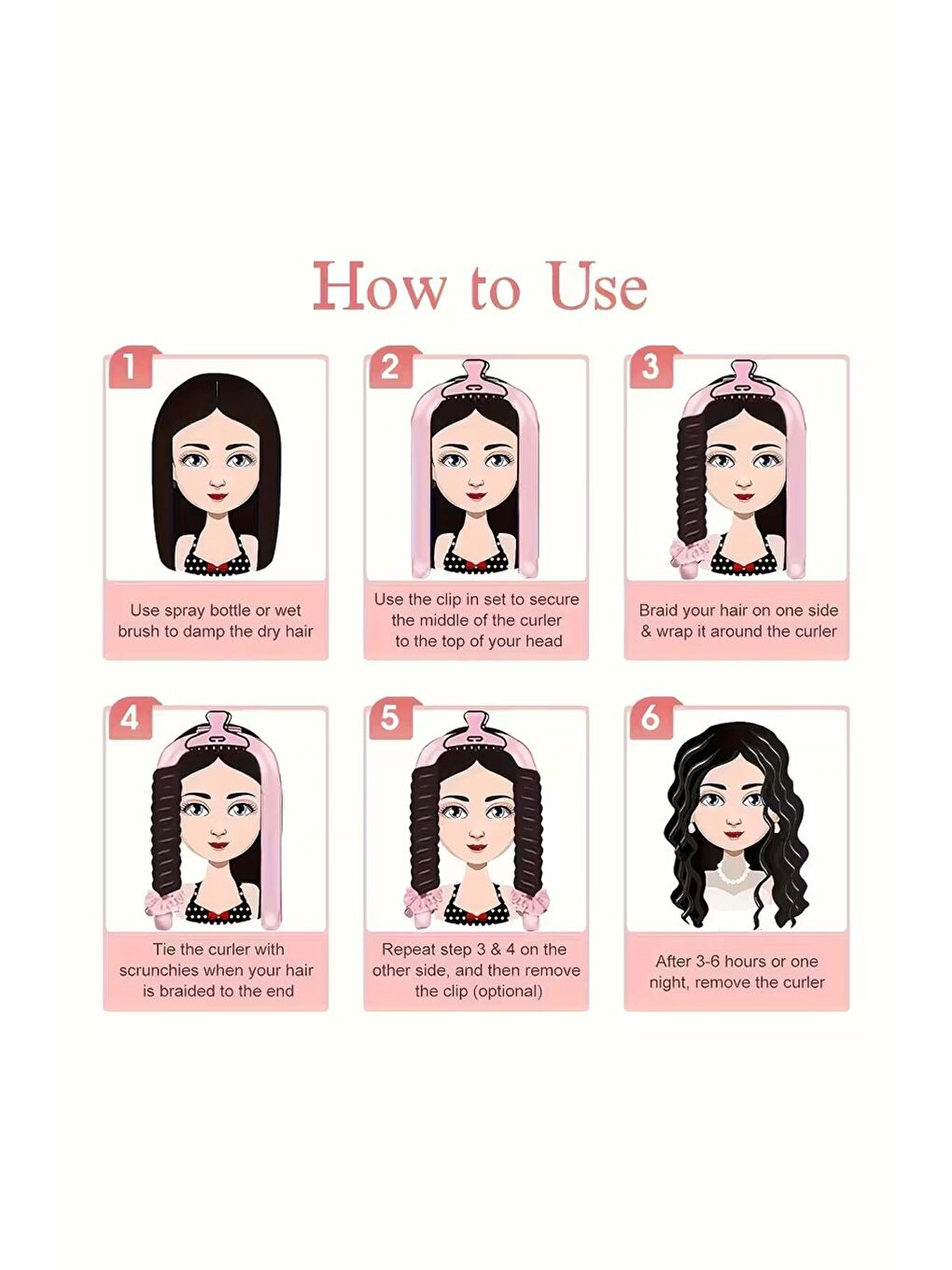 How to Use

1

Use spray bottle or wet brush to damp the dry hair

2

Use the clip in set to secure the middle of the curler to the top of your head

3

Braid your hair on one side & wrap it around the curler

4

Tie the curler with scrunchies when your hair is braided to the end

5

Repeat step 3 & 4 on the other side, and then remove the clip (optional)

6

After 3-6 hours or one night, remove the curler