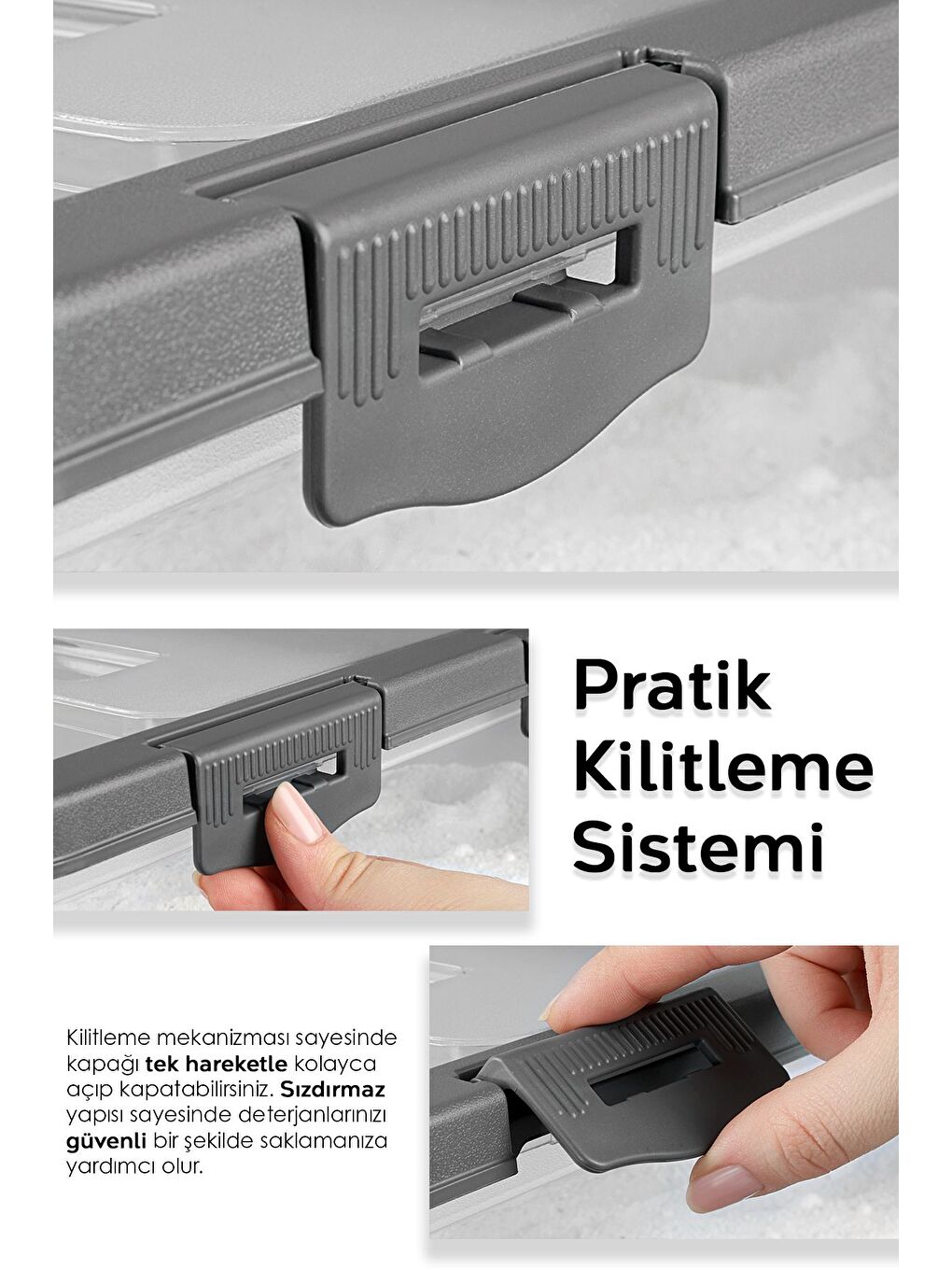 Pratik Kilitleme Sistemi

Kilitleme mekanizması sayesinde kapağı tek hareketle kolayca açıp kapatabilirsiniz. Sızdırmaz yapısı sayesinde deterjanlarınızı güvenli bir şekilde saklamanıza yardımcı olur.