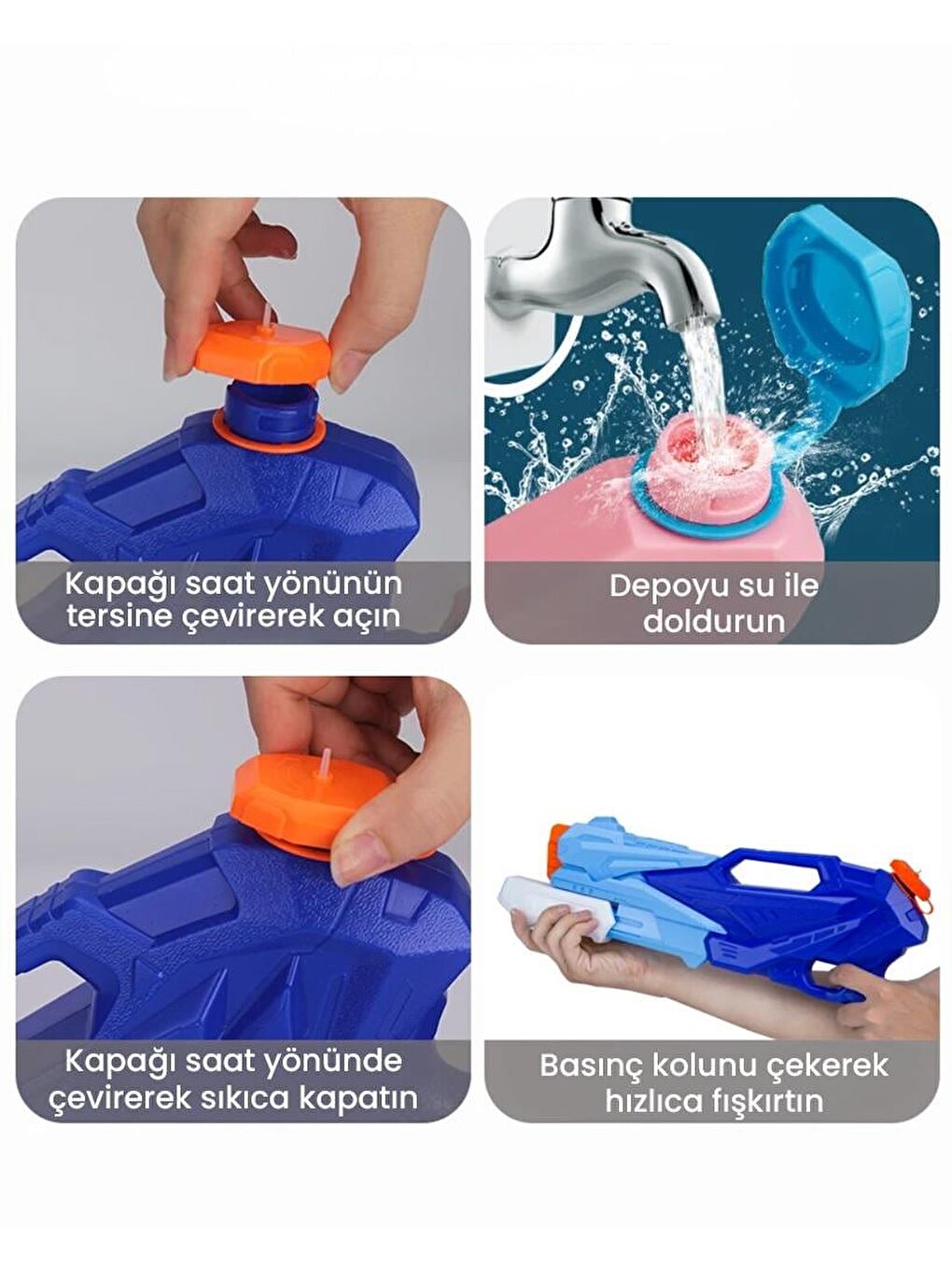 Kapağı saat yönünün tersine çevirerek açın

Depoyu su ile doldurun

Kapağı saat yönünde çevirerek sıkıca kapatın

Basınç kolunu çekerek hızlıca fışkırtın