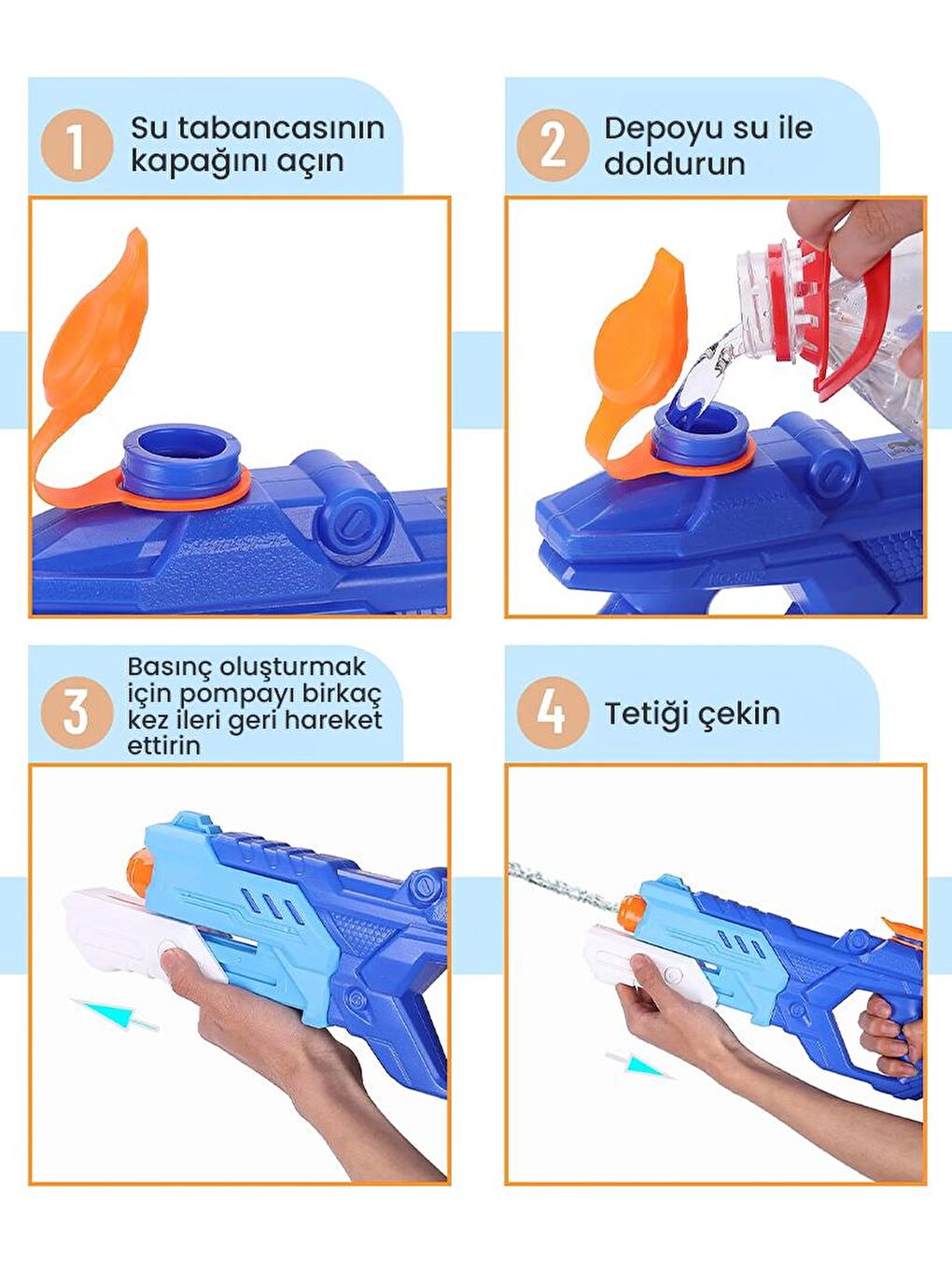 1 Su tabancasının kapağını açın

2 Depoyu su ile doldurun

3 Basınç oluşturmak için pompayı birkaç kez ileri geri hareket ettirin

4 Tetiği çekin