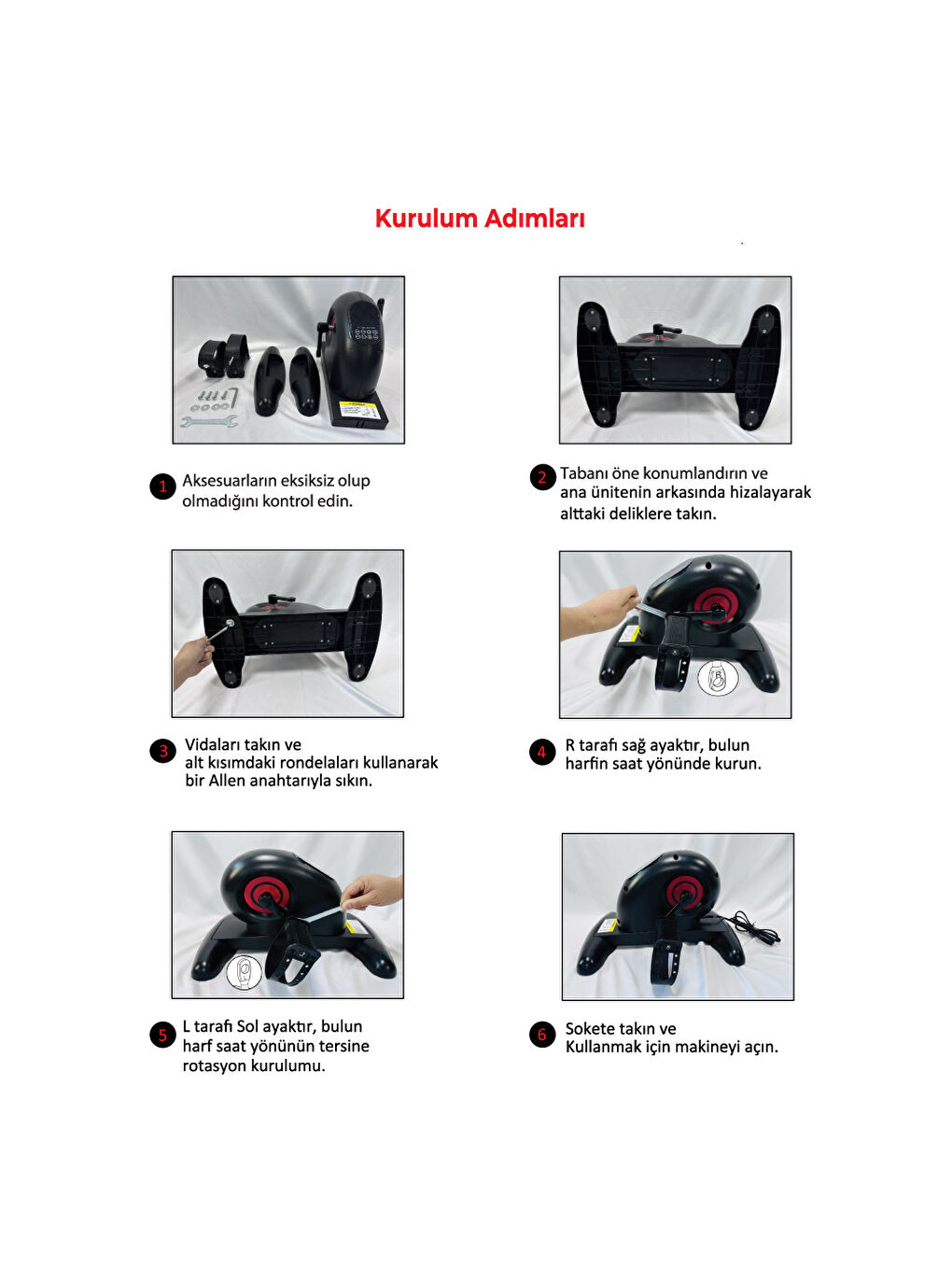 Kurulum Adımları

1 Aksesuarların eksiksiz olup olmadığını kontrol edin.

2 Tabanı öne konumlandırın ve ana ünitenin arkasında hizalayarak alttaki deliklere takın.

3 Vidaları takın ve alt kısımdaki rondelaları kullanarak bir Allen anahtarıyla sıkın.

4 R tarafı sağ ayaktır, bulun harfin saat yönünde kurun.

5 L tarafı Sol ayaktır, bulun harf saat yönünün tersine rotasyon kurulumu.

6 Sokete takın ve Kullanmak için makineyi açın.