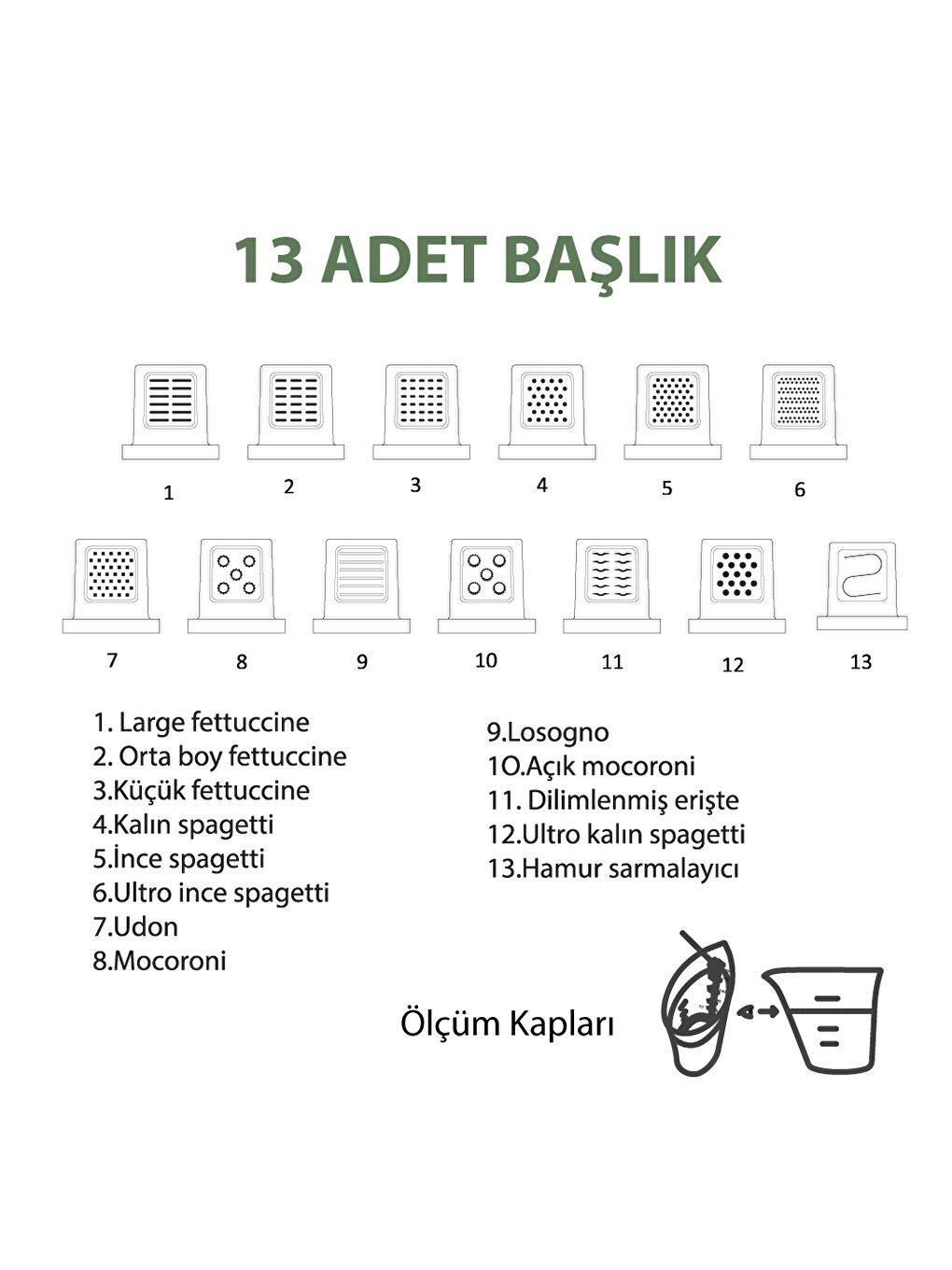 13 ADET BAŞLIK

1 2 3 4 5 6

7 8 9 10 11 12 13

1. Large fettuccine
2. Orta boy fettuccine
3.Küçük fettuccine
4.Kalın spagetti
5.İnce spagetti
6.Ultro ince spagetti
7.Udon
8.Mocoroni

9.Losogno
1O.Açık mocoroni
11. Dilimlenmiş erişte
12.Ultro kalın spagetti
13.Hamur sarmalayıcı

Ölçüm Kapları