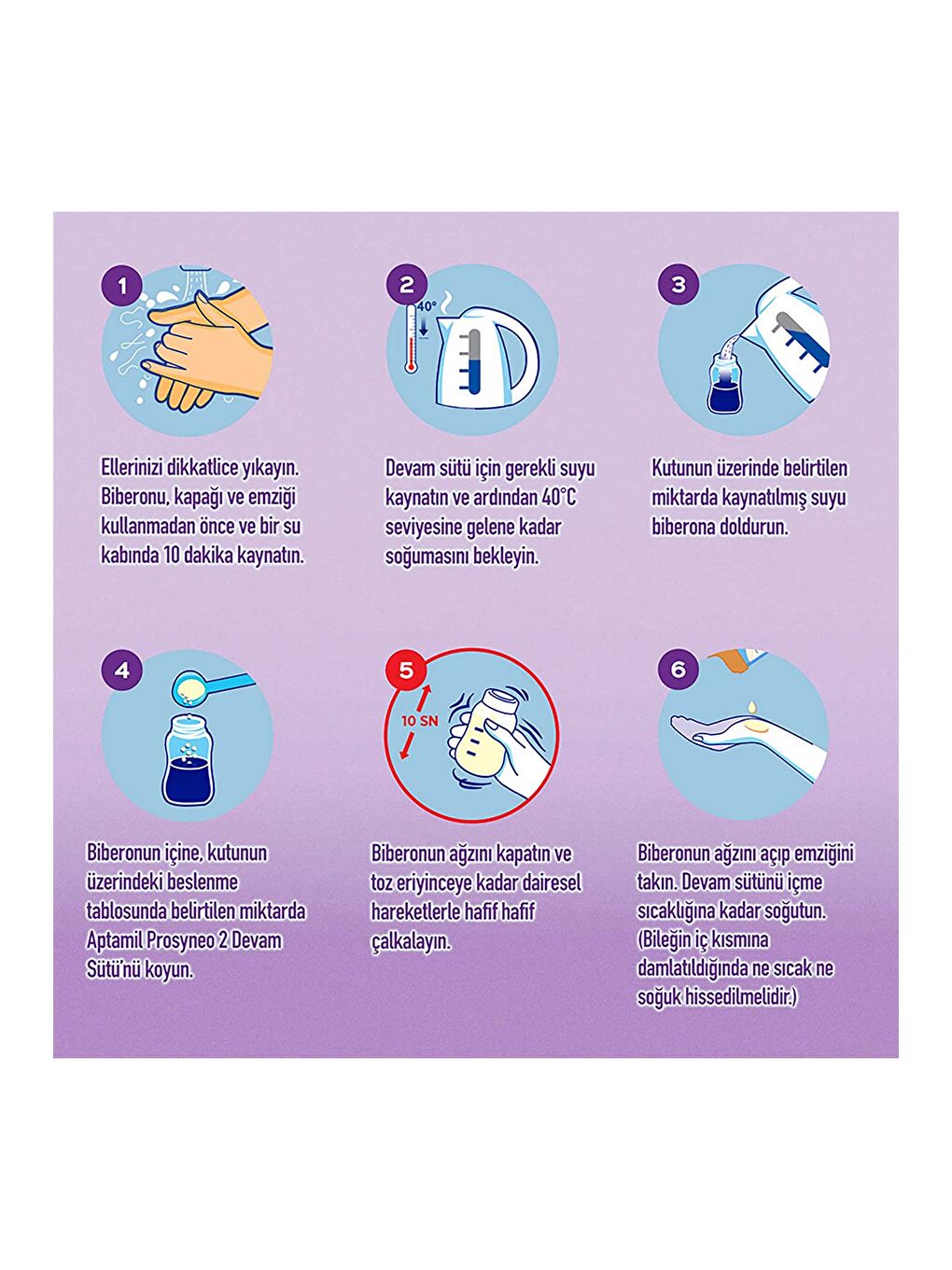 1

Ellerinizi dikkatlice yıkayın. Biberonu, kapağı ve emziği kullanmadan önce ve bir su kabında 10 dakika kaynatın.

2

40°

Devam sütü için gerekli suyu kaynatın ve ardından 40°C seviyesine gelene kadar soğumasını bekleyin.

3

Kutunun üzerinde belirtilen miktarda kaynatılmış suyu biberona doldurun.

4

Biberonun içine, kutunun üzerindeki beslenme tablosunda belirtilen miktarda Aptamil Prosyneo 2 Devam Sütü'nü koyun.

5

10 SN

Biberonun ağzını kapatın ve toz eriyinceye kadar dairesel hareketlerle hafif hafif çalkalayın.

6

Biberonun ağzını açıp emziğini takın. Devam sütünü içme sıcaklığına kadar soğutun. (Bileğin iç kısmına damlatıldığında ne sıcak ne soğuk hissedilmelidir.)