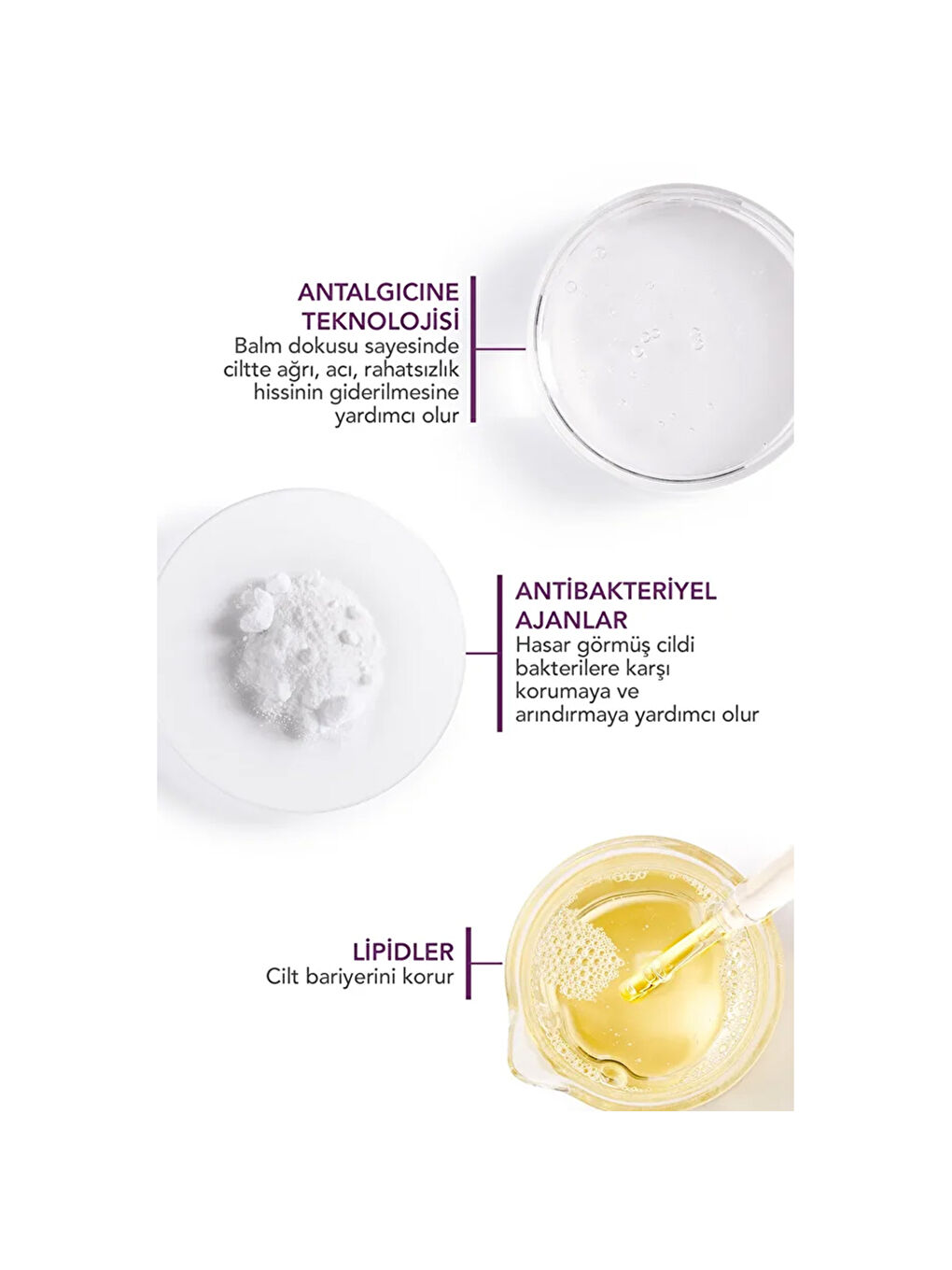 ANTALGICINE TEKNOLOJİSİ
Balm dokusu sayesinde ciltte ağrı, acı, rahatsızlık hissinin giderilmesine yardımcı olur

ANTİBAKTERİYEL AJANLAR
Hasar görmüş cildi bakterilere karşı korumaya ve arındırmaya yardımcı olur

LİPİDLER
Cilt bariyerini korur