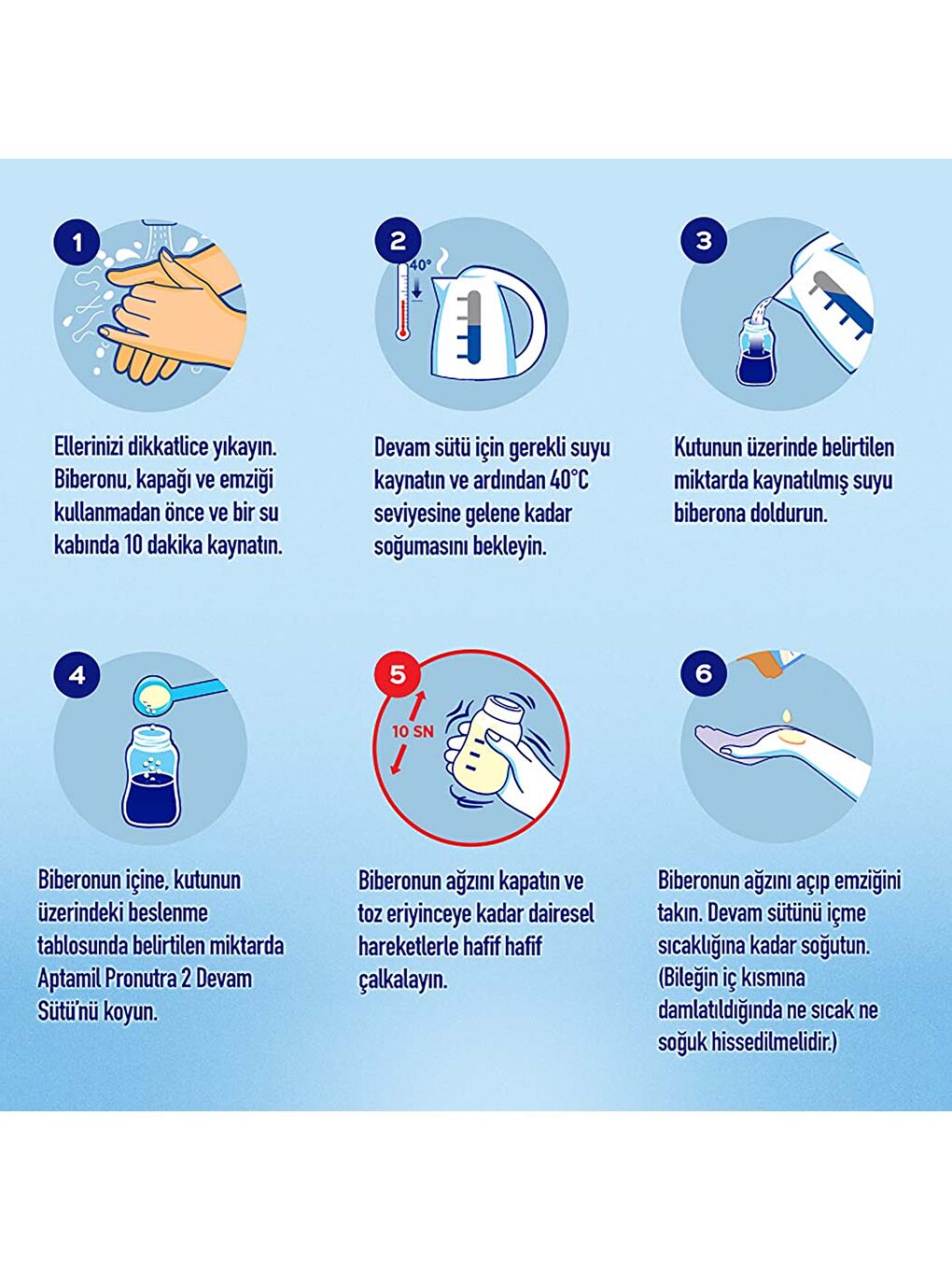 1

Ellerinizi dikkatlice yıkayın. Biberonu, kapağı ve emziği kullanmadan önce ve bir su kabında 10 dakika kaynatın.

2

40°

Devam sütü için gerekli suyu kaynatın ve ardından 40°C seviyesine gelene kadar soğumasını bekleyin.

3

Kutunun üzerinde belirtilen miktarda kaynatılmış suyu biberona doldurun.

4

Biberonun içine, kutunun üzerindeki beslenme tablosunda belirtilen miktarda Aptamil Pronutra 2 Devam Sütü'nü koyun.

5

10 SN

Biberonun ağzını kapatın ve toz eriyinceye kadar dairesel hareketlerle hafif hafif çalkalayın.

6

Biberonun ağzını açıp emziğini takın. Devam sütünü içme sıcaklığına kadar soğutun. (Bileğin iç kısmına damlatıldığında ne sıcak ne soğuk hissedilmelidir.)