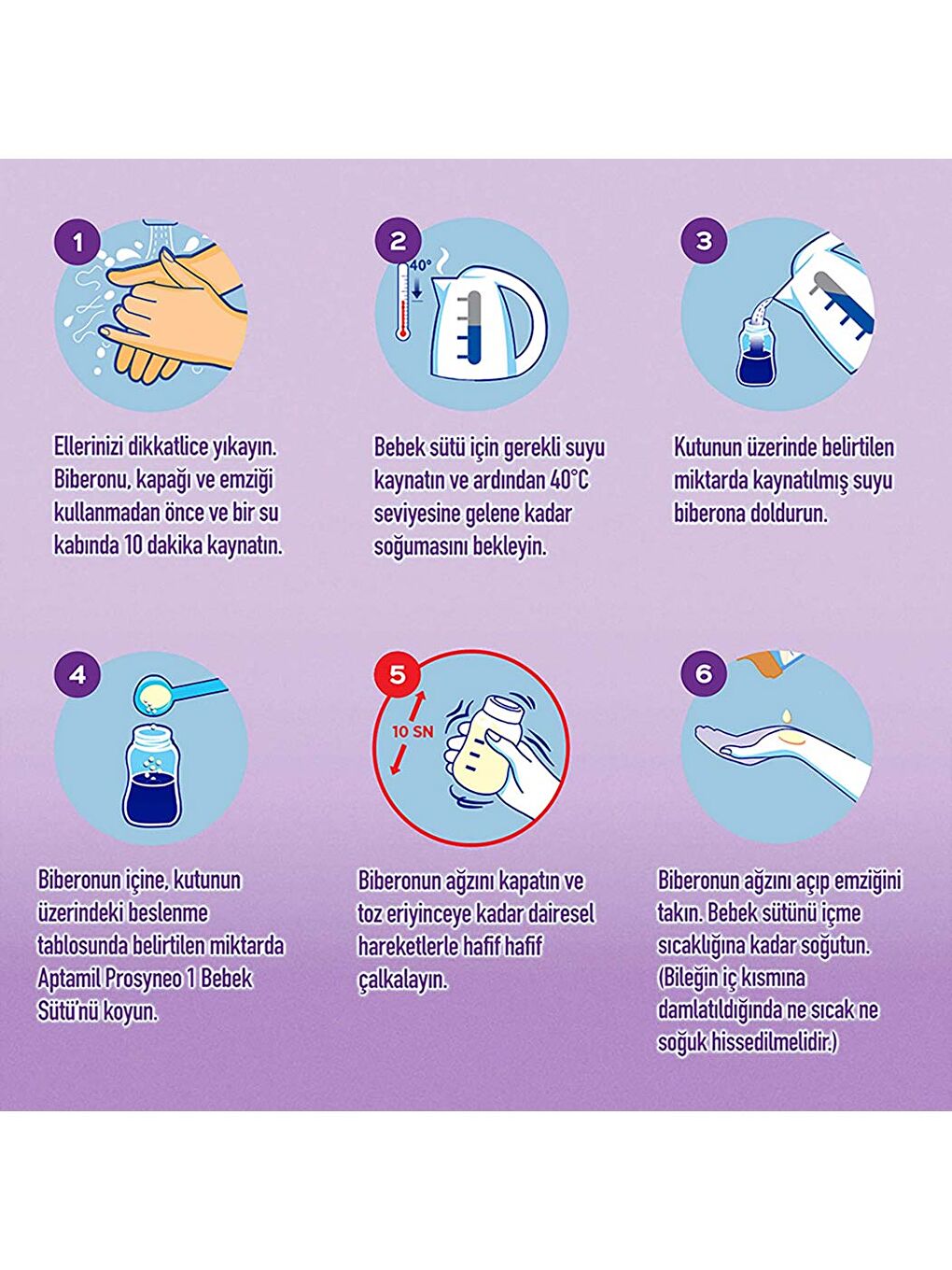 1

Ellerinizi dikkatlice yıkayın. Biberonu, kapağı ve emziği kullanmadan önce ve bir su kabında 10 dakika kaynatın.

2

40°

Bebek sütü için gerekli suyu kaynatın ve ardından 40°C seviyesine gelene kadar soğumasını bekleyin.

3

Kutunun üzerinde belirtilen miktarda kaynatılmış suyu biberona doldurun.

4

Biberonun içine, kutunun üzerindeki beslenme tablosunda belirtilen miktarda Aptamil Prosyneo 1 Bebek Sütü'nü koyun.

5

10 SN

Biberonun ağzını kapatın ve toz eriyinceye kadar dairesel hareketlerle hafif hafif çalkalayın.

6

Biberonun ağzını açıp emziğini takın. Bebek sütünü içme sıcaklığına kadar soğutun. (Bileğin iç kısmına damlatıldığında ne sıcak ne soğuk hissedilmelidir.)