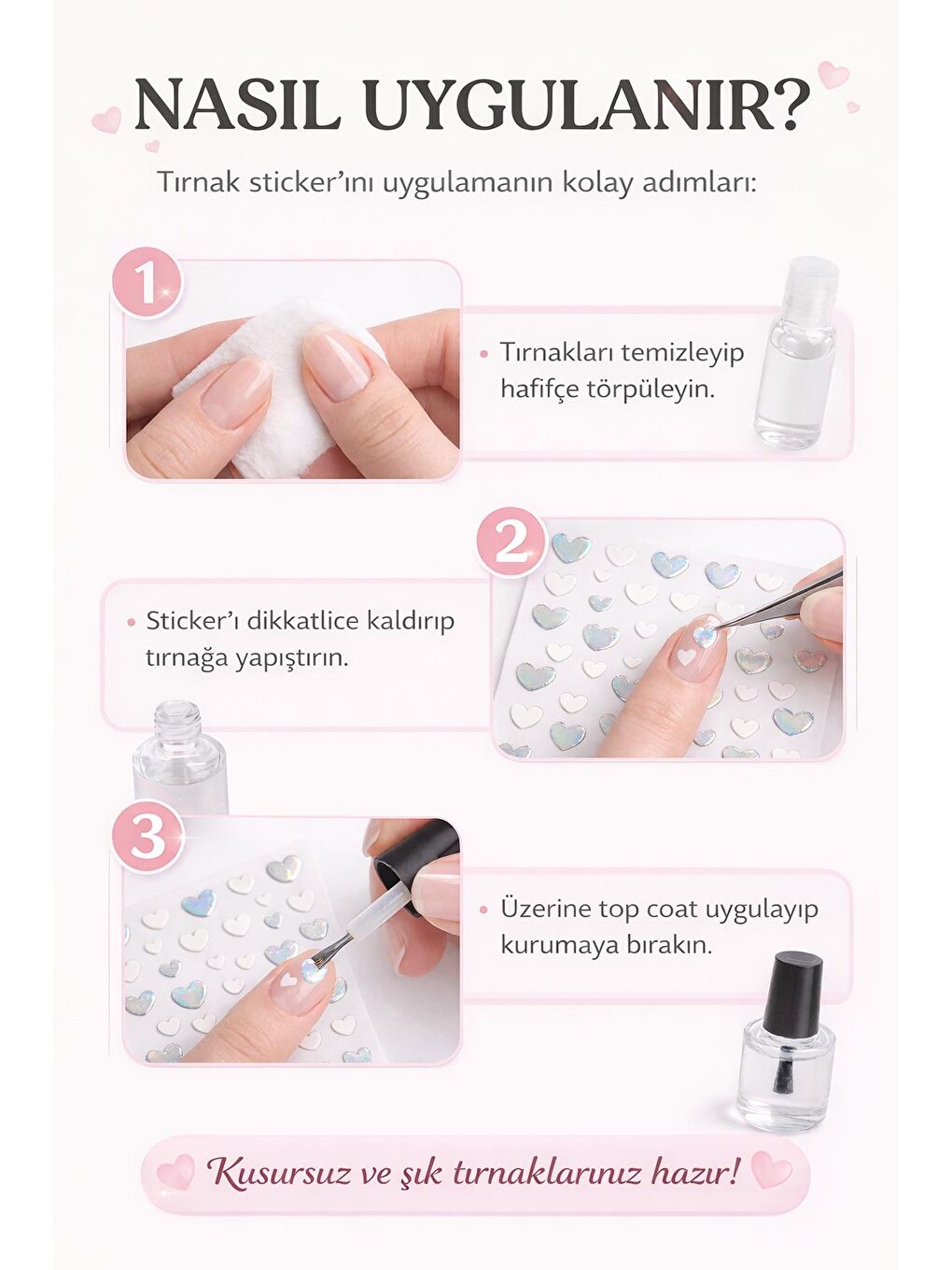 NASIL UYGULANIR?

Tırnak sticker'ını uygulamanın kolay adımları:

1

• Tırnakları temizleyip hafifçe törpüleyin.

2

• Sticker'ı dikkatlice kaldırıp tırnağa yapıştırın.

3

• Üzerine top coat uygulayıp kurumaya bırakın.

Kusursuz ve şık tırnaklarınız hazır!