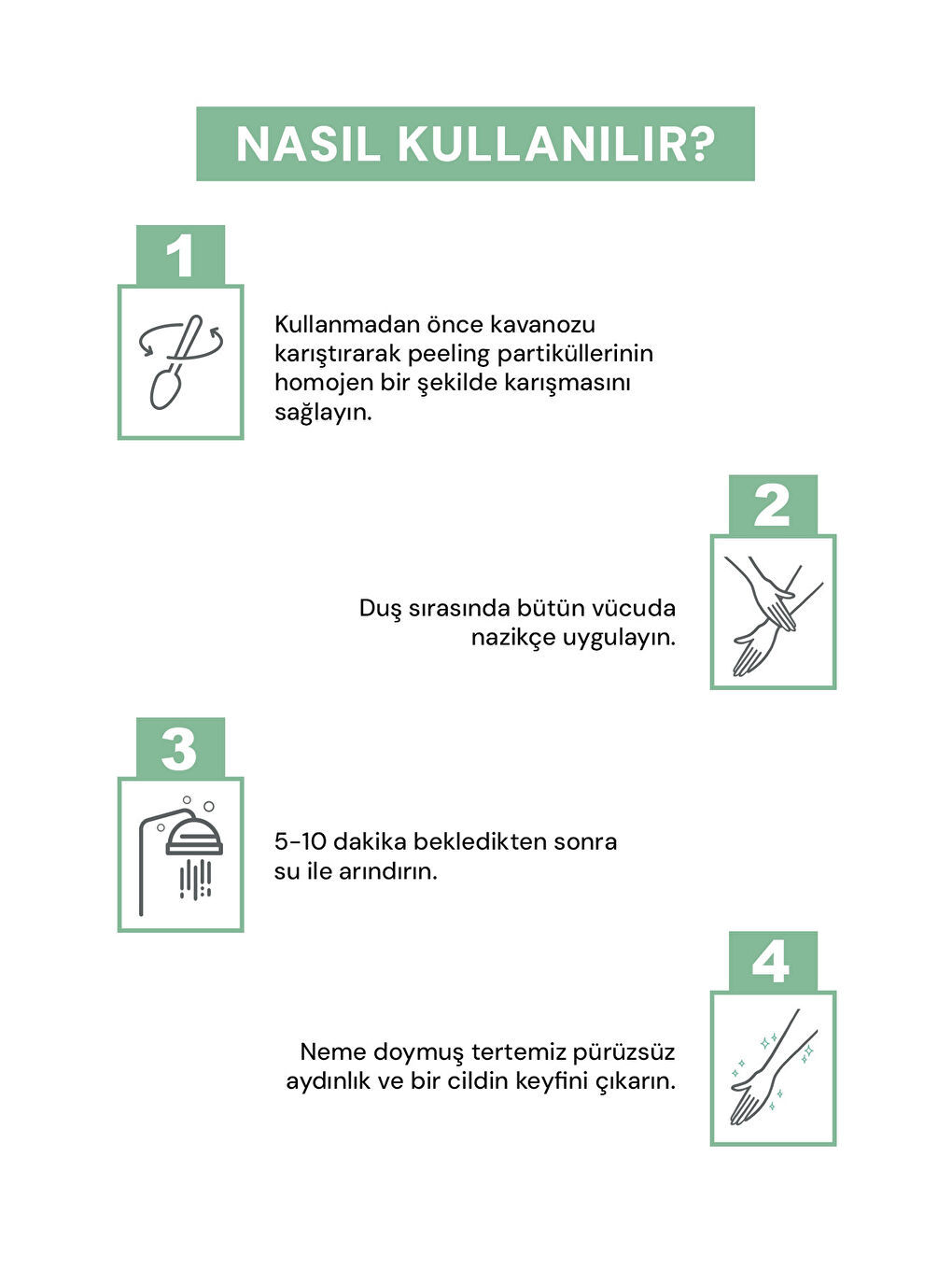 NASIL KULLANILIR?

1

Kullanmadan önce kavanozu karıştırarak peeling partiküllerinin homojen bir şekilde karışmasını sağlayın.

2

Duş sırasında bütün vücuda nazikçe uygulayın.

3

5-10 dakika bekledikten sonra su ile arındırın.

4

Neme doymuş tertemiz pürüzsüz aydınlık ve bir cildin keyfini çıkarın.