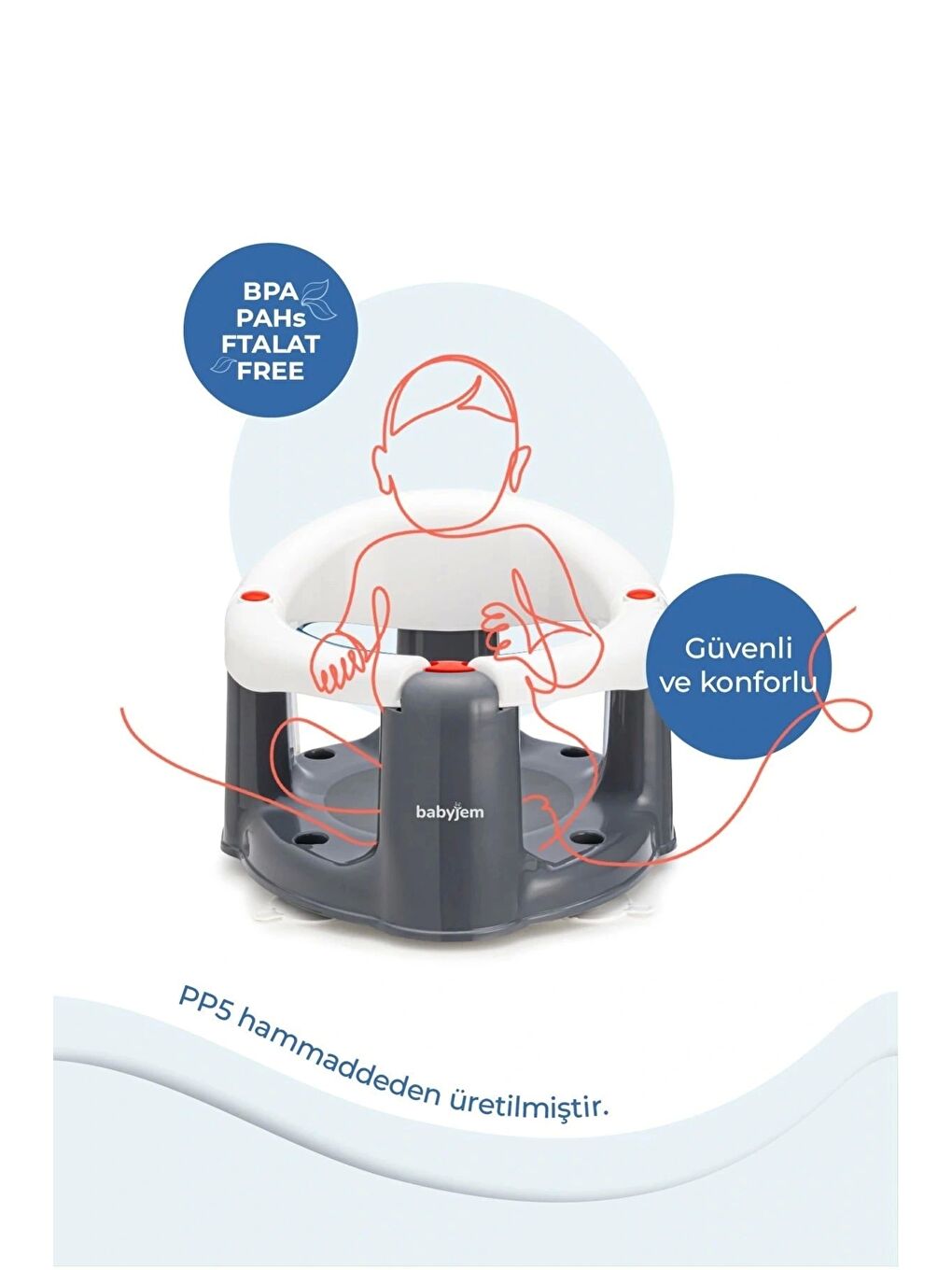 BPA
PAHs
FTALAT
FREE

Güvenli
ve konforlu

babyjem

PP5 hammaddeden üretilmiştir.