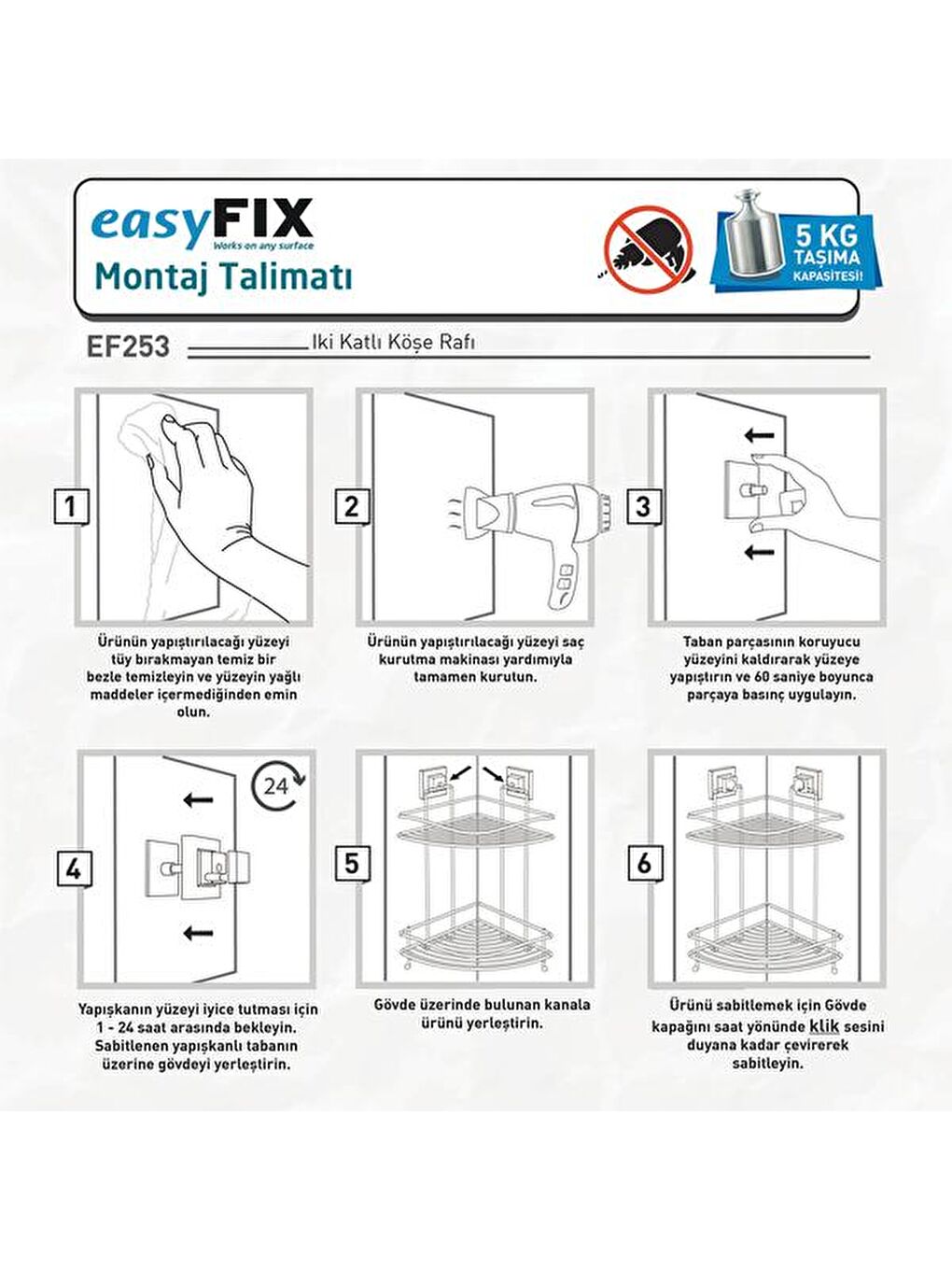 easyFIX
Works on any surface
Montaj Talimatı

5 KG
TAŞIMA
KAPASİTESİ!

EF253 Iki Katlı Köşe Rafı

1

Ürünün yapıştırılacağı yüzeyi tüy bırakmayan temiz bir bezle temizleyin ve yüzeyin yağlı maddeler içermediğinden emin olun.

2

Ürünün yapıştırılacağı yüzeyi saç kurutma makinası yardımıyla tamamen kurutun.

3

Taban parçasının koruyucu yüzeyini kaldırarak yüzeye yapıştırın ve 60 saniye boyunca parçaya basınç uygulayın.

4

24

Yapışkanın yüzeyi iyice tutması için 1 - 24 saat arasında bekleyin. Sabitlenen yapışkanlı tabanın üzerine gövdeyi yerleştirin.

5

Gövde üzerinde bulunan kanala ürünü yerleştirin.

6

Ürünü sabitlemek için Gövde kapağını saat yönünde klik sesini duyana kadar çevirerek sabitleyin.