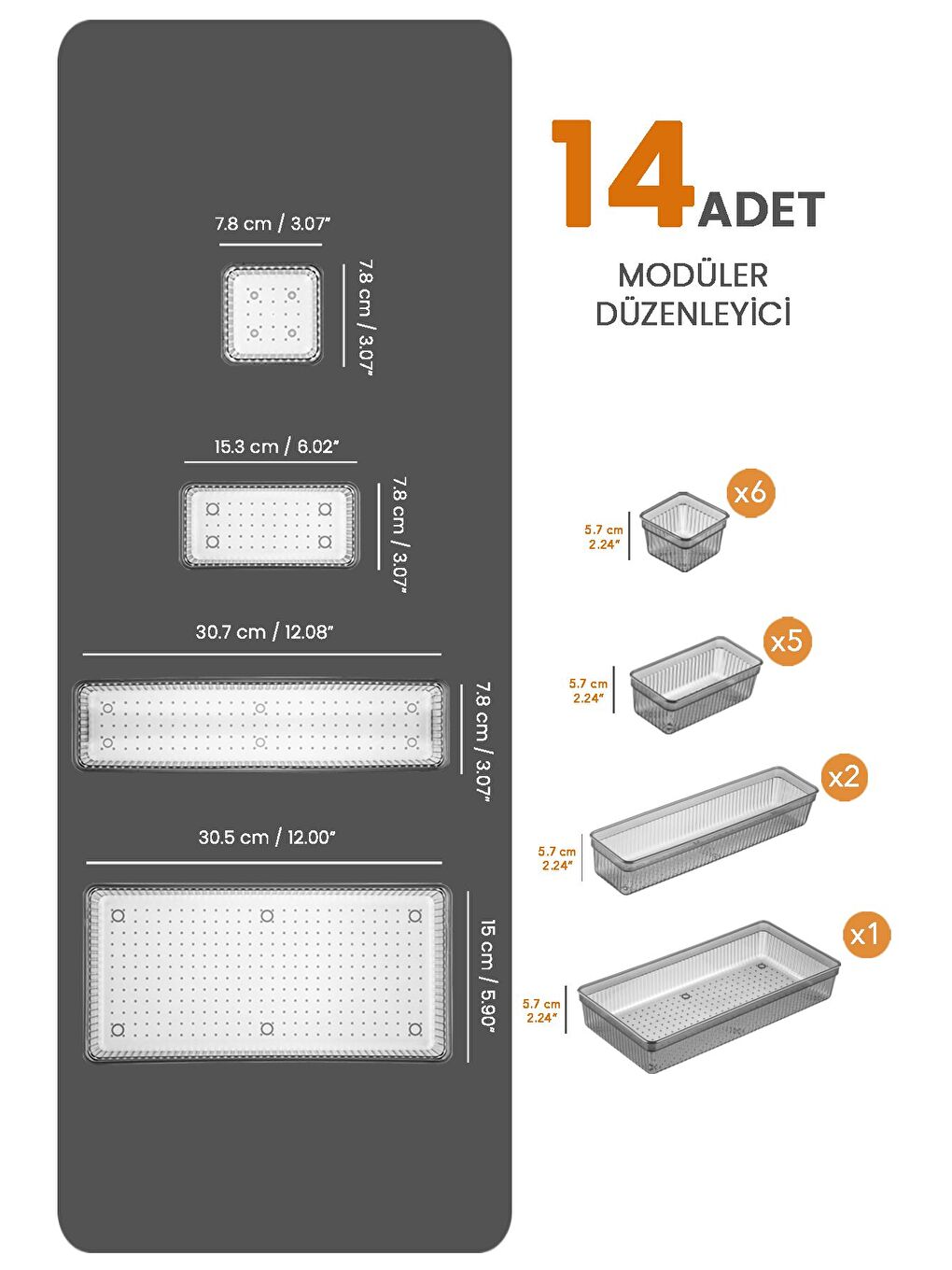 7.8 cm / 3.07"

7.8 cm / 3.07"

15.3 cm / 6.02"

7.8 cm / 3.07"

30.7 cm / 12.08"

7.8 cm / 3.07"

30.5 cm / 12.00"

15 cm / 5.90"

14 ADET

MODÜLER DÜZENLEYİCİ

x6

5.7 cm
2.24"

x5

5.7 cm
2.24"

x2

5.7 cm
2.24"

x1

5.7 cm
2.24"