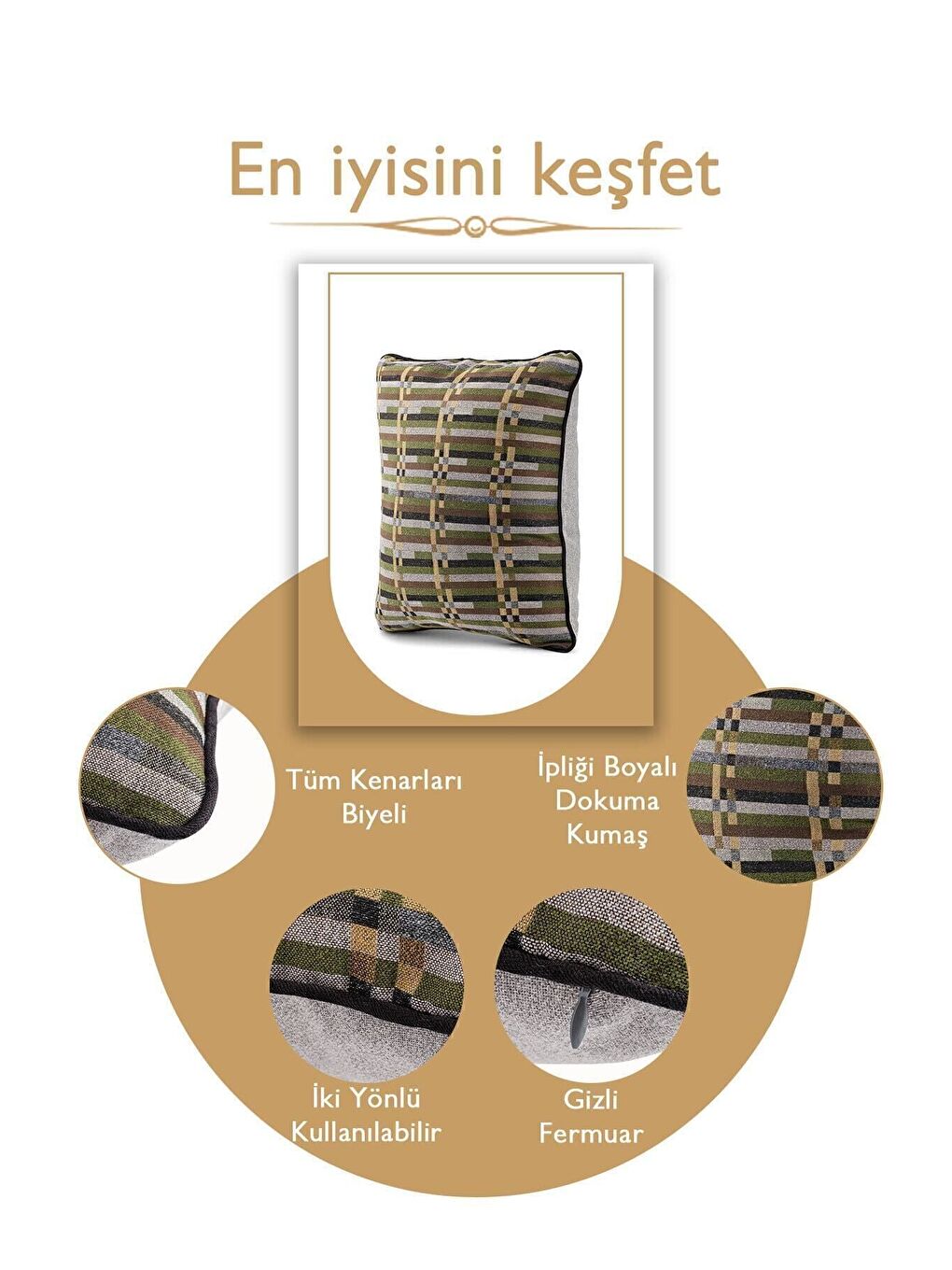 En iyisini keşfet

Tüm Kenarları Biyeli

İpliği Boyalı Dokuma Kumaş

İki Yönlü Kullanılabilir

Gizli Fermuar