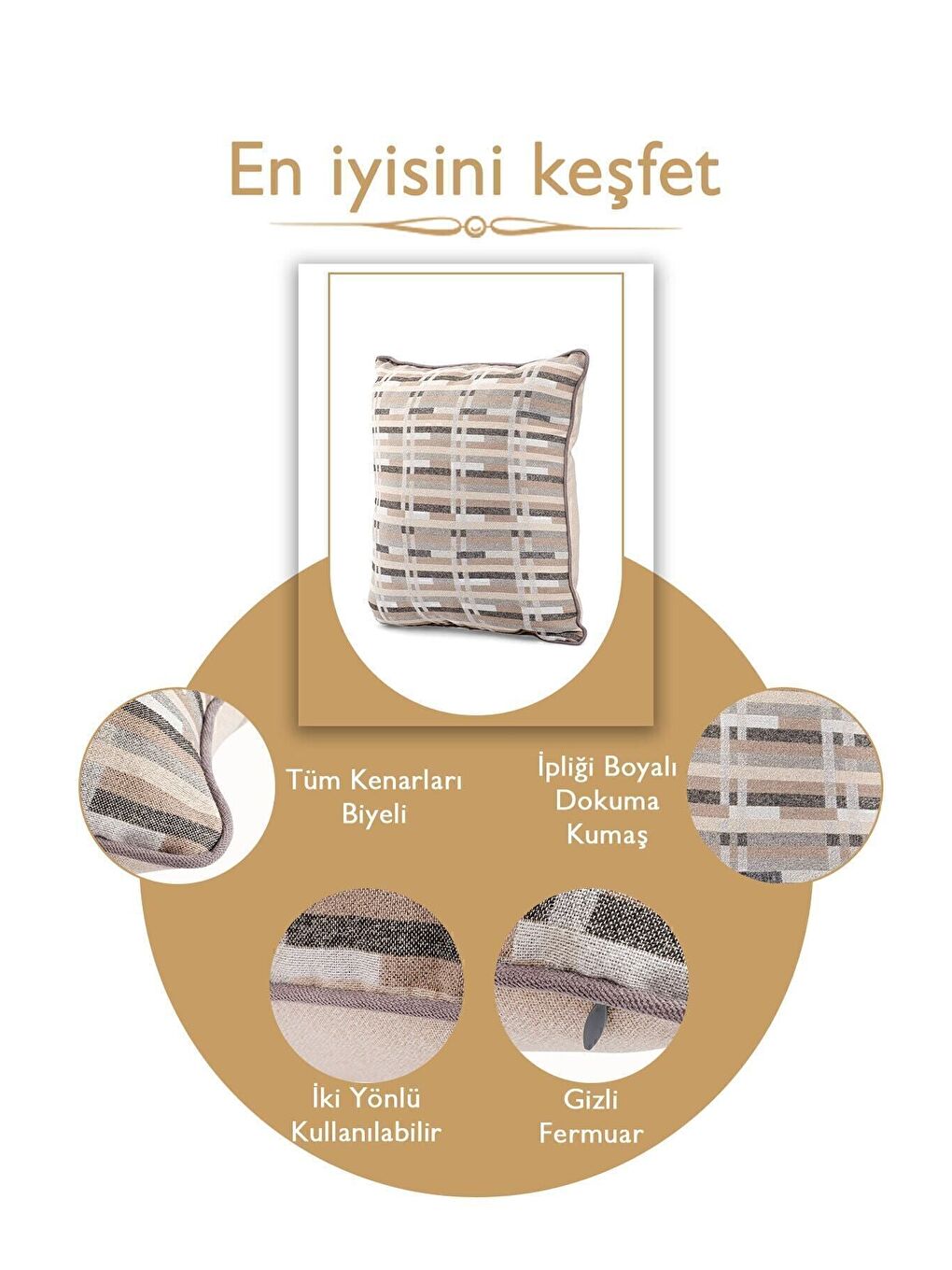 En iyisini keşfet

Tüm Kenarları Biyeli

İpliği Boyalı Dokuma Kumaş

İki Yönlü Kullanılabilir

Gizli Fermuar