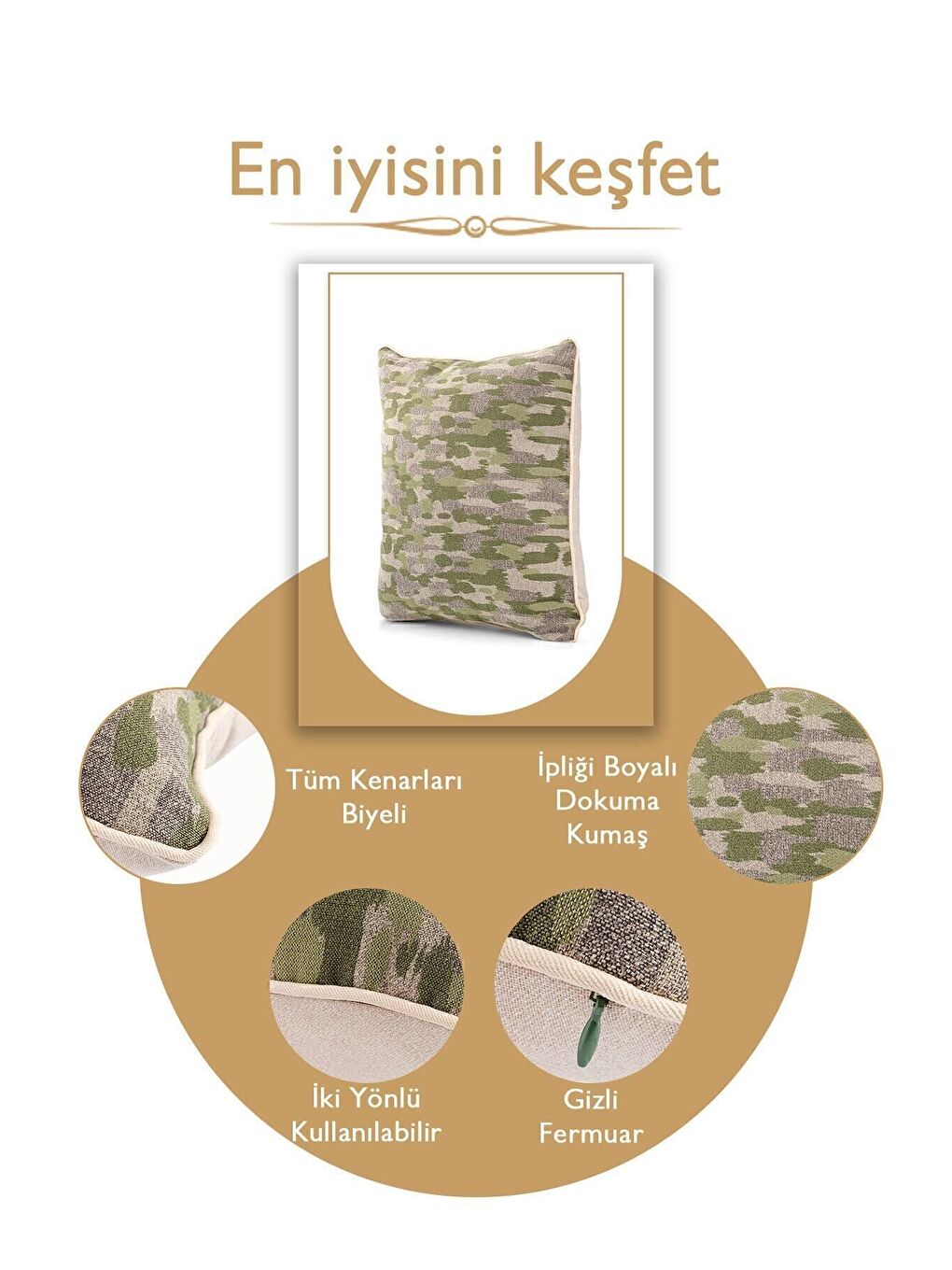 En iyisini keşfet

Tüm Kenarları Biyeli

İpliği Boyalı Dokuma Kumaş

İki Yönlü Kullanılabilir

Gizli Fermuar