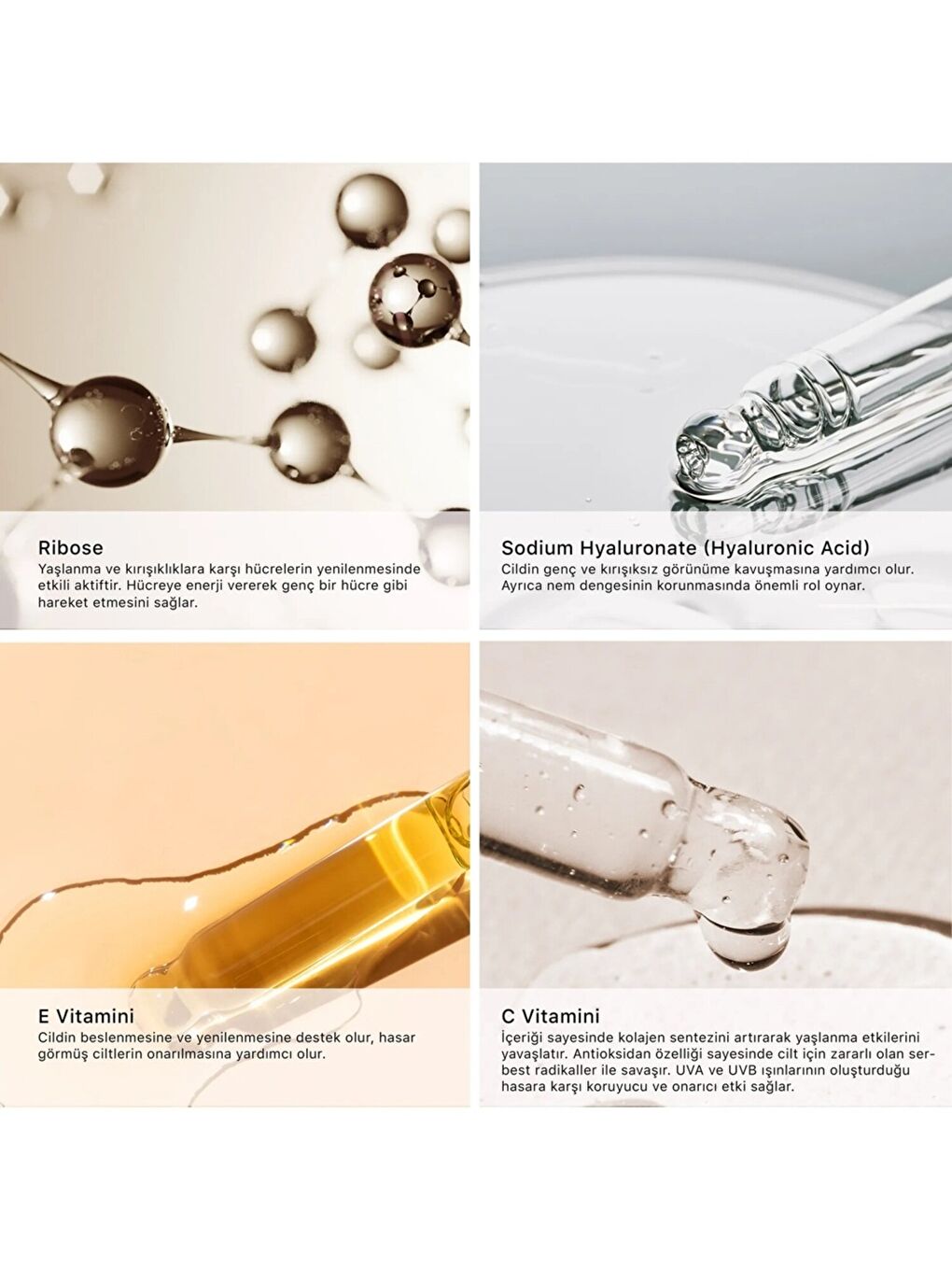 Ribose
Yaşlanma ve kırışıklıklara karşı hücrelerin yenilenmesinde etkili aktiftir. Hücreye enerji vererek genç bir hücre gibi hareket etmesini sağlar.

Sodium Hyaluronate (Hyaluronic Acid)
Cildin genç ve kırışıksız görünüme kavuşmasına yardımcı olur. Ayrıca nem dengesinin korunmasında önemli rol oynar.

E Vitamini
Cildin beslenmesine ve yenilenmesine destek olur, hasar görmüş ciltlerin onarılmasına yardımcı olur.

C Vitamini
İçeriği sayesinde kolajen sentezini artırarak yaşlanma etkilerini yavaşlatır. Antioksidan özelliği sayesinde cilt için zararlı olan serbest radikaller ile savaşır. UVA ve UVB ışınlarının oluşturduğu hasara karşı koruyucu ve onarıcı etki sağlar.