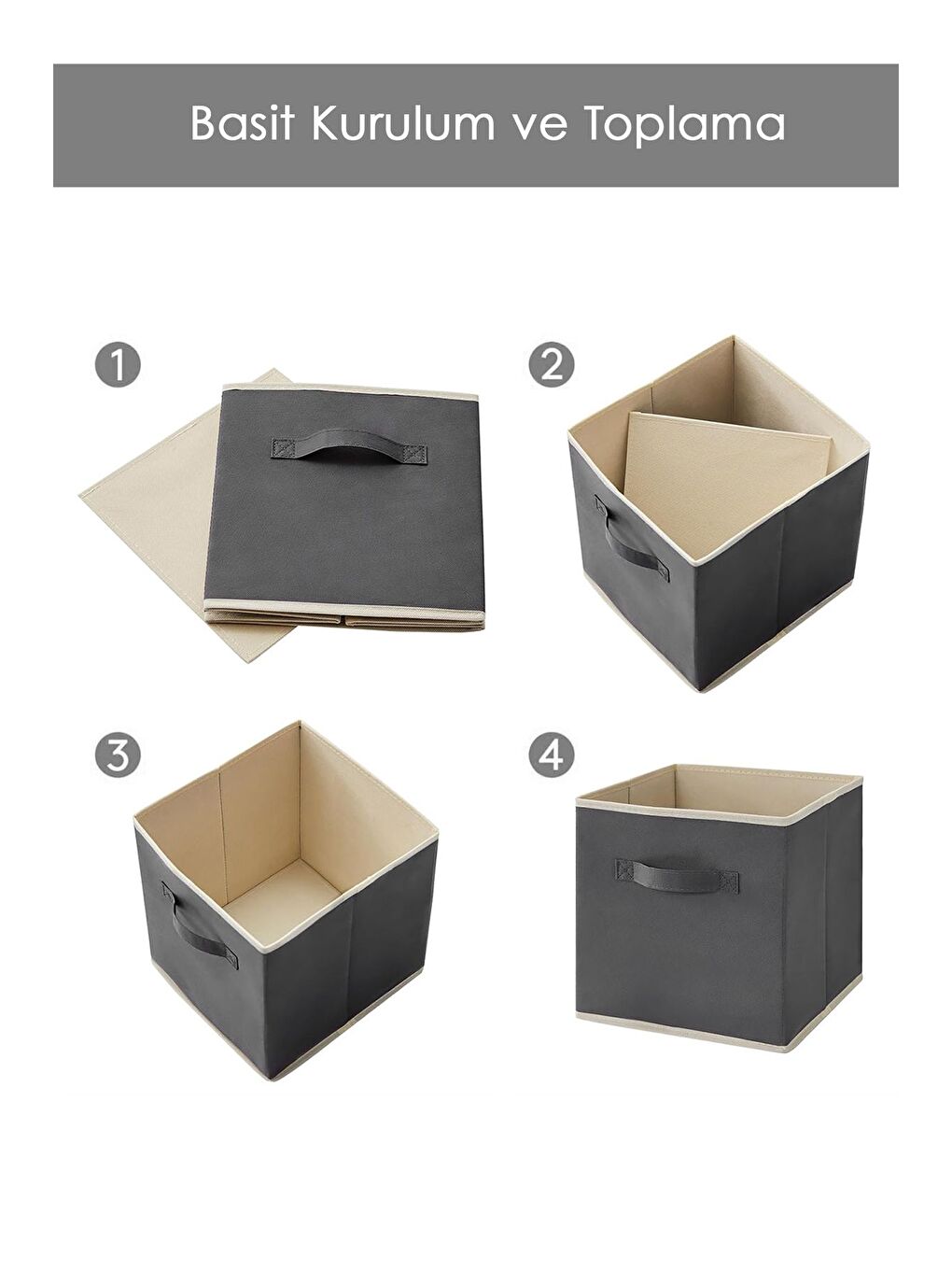 Basit Kurulum ve Toplama

1

2

3

4