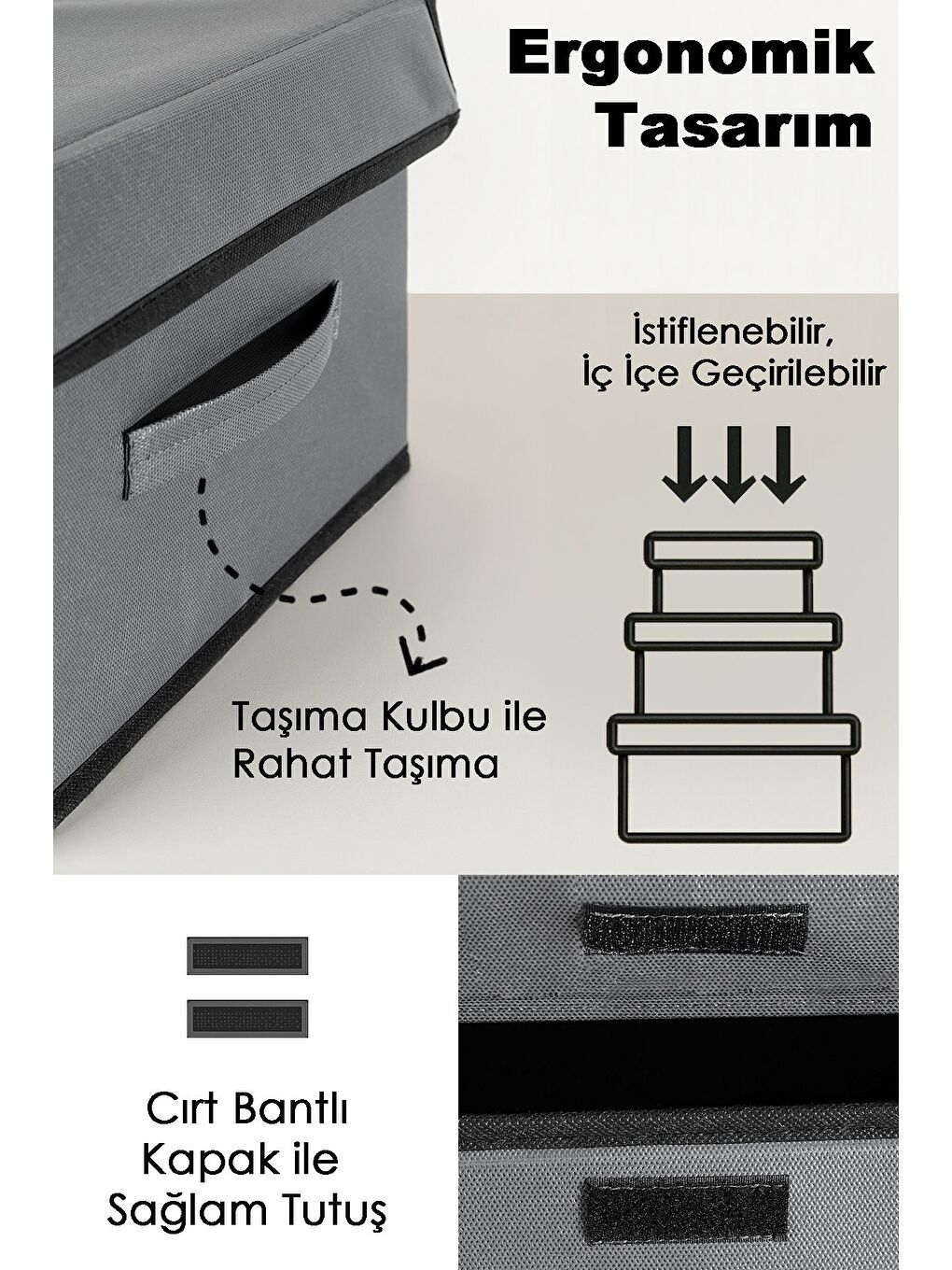 Ergonomik Tasarım

İstiflenebilir, İç İçe Geçirilebilir

Taşıma Kulbu ile Rahat Taşıma

Cırt Bantlı Kapak ile Sağlam Tutuş