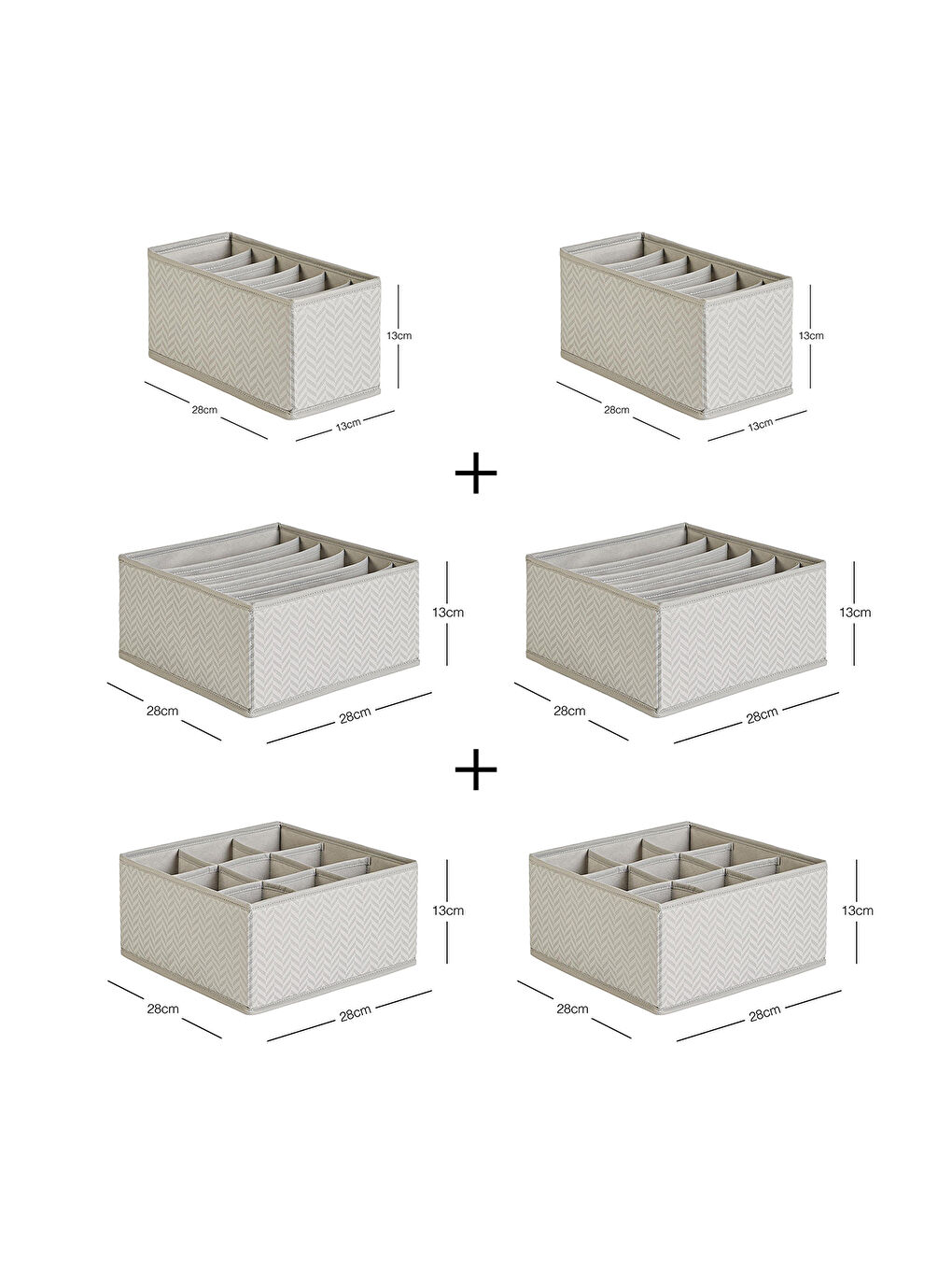 13cm
28cm
13cm

13cm
28cm
13cm

+

13cm
28cm
28cm

13cm
28cm
28cm

+

13cm
28cm
28cm

13cm
28cm
28cm