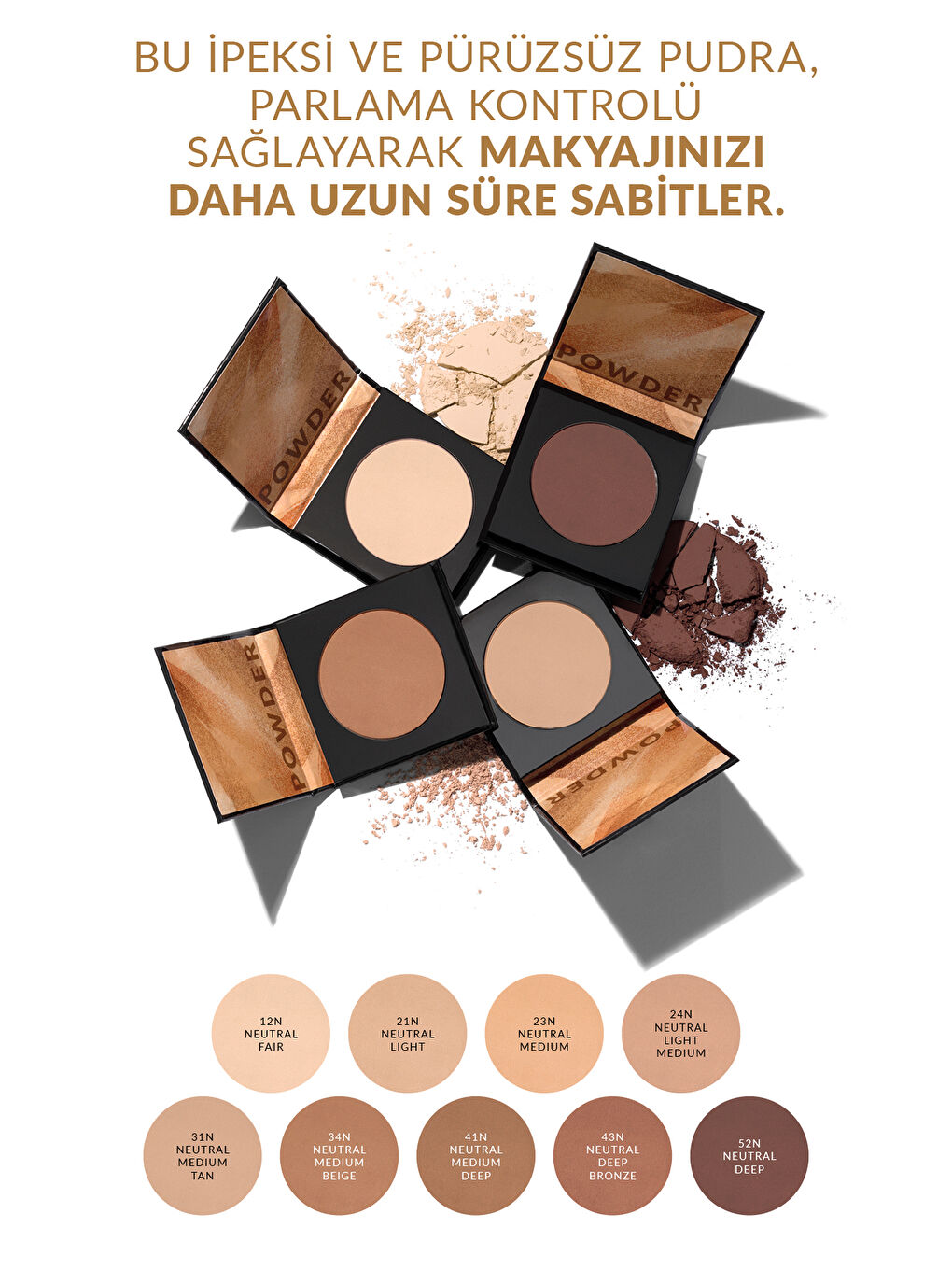 BU İPEKSİ VE PÜRÜZSÜZ PUDRA, PARLAMA KONTROLÜ SAĞLAYARAK MAKYAJINIZI DAHA UZUN SÜRE SABİTLER.

POWDER

POWDER

POWDER

POWDER

12N NEUTRAL FAIR

21N NEUTRAL LIGHT

23N NEUTRAL MEDIUM

24N NEUTRAL LIGHT MEDIUM

31N NEUTRAL MEDIUM TAN

34N NEUTRAL MEDIUM BEIGE

41N NEUTRAL MEDIUM DEEP

43N NEUTRAL DEEP BRONZE

52N NEUTRAL DEEP