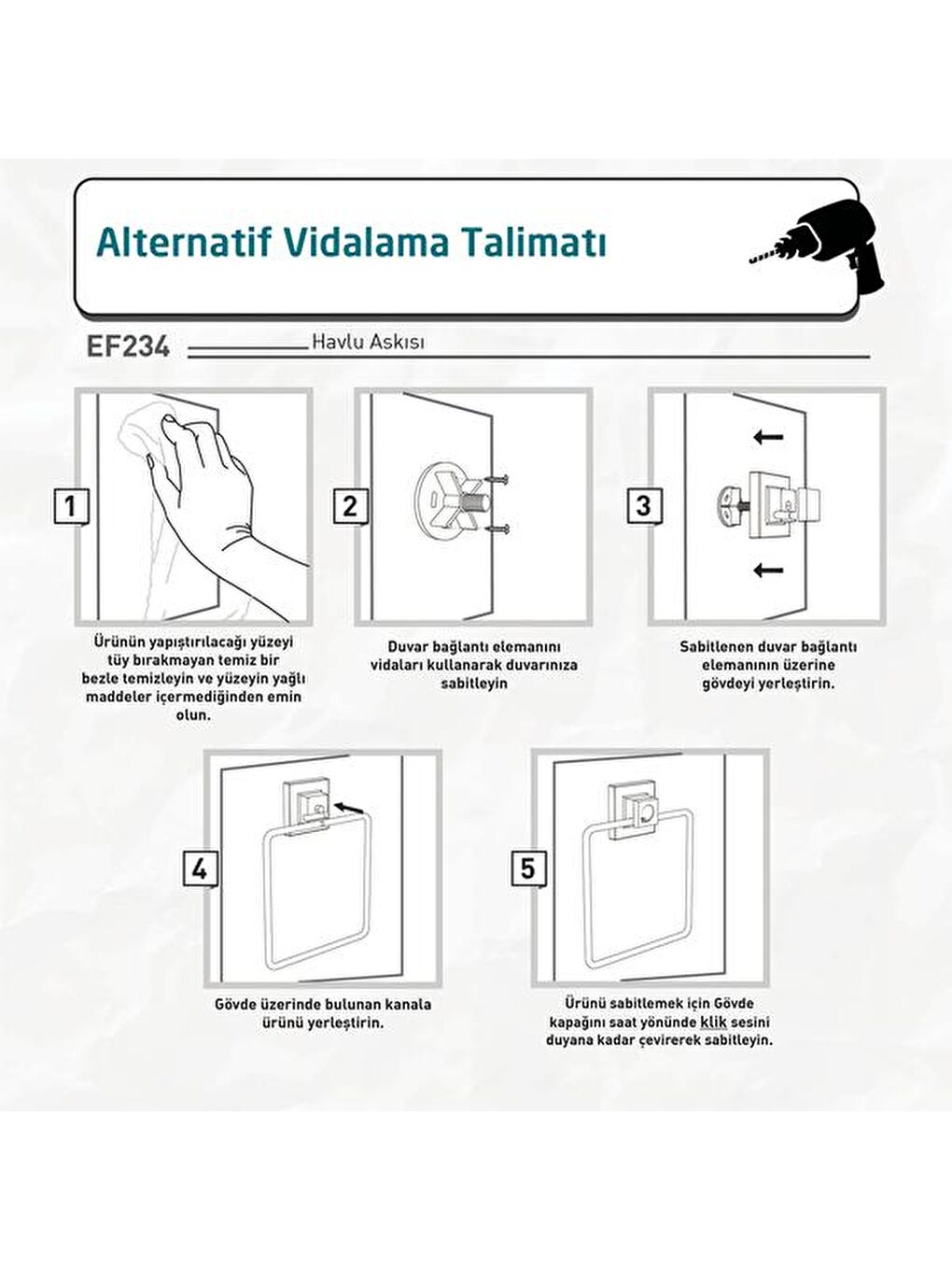 Alternatif Vidalama Talimatı

EF234 Havlu Askısı

1

Ürünün yapıştırılacağı yüzeyi tüy bırakmayan temiz bir bezle temizleyin ve yüzeyin yağlı maddeler içermediğinden emin olun.

2

Duvar bağlantı elemanını vidaları kullanarak duvarınıza sabitleyin

3

Sabitlenen duvar bağlantı elemanının üzerine gövdeyi yerleştirin.

4

Gövde üzerinde bulunan kanala ürünü yerleştirin.

5

Ürünü sabitlemek için Gövde kapağını saat yönünde klik sesini duyana kadar çevirerek sabitleyin.