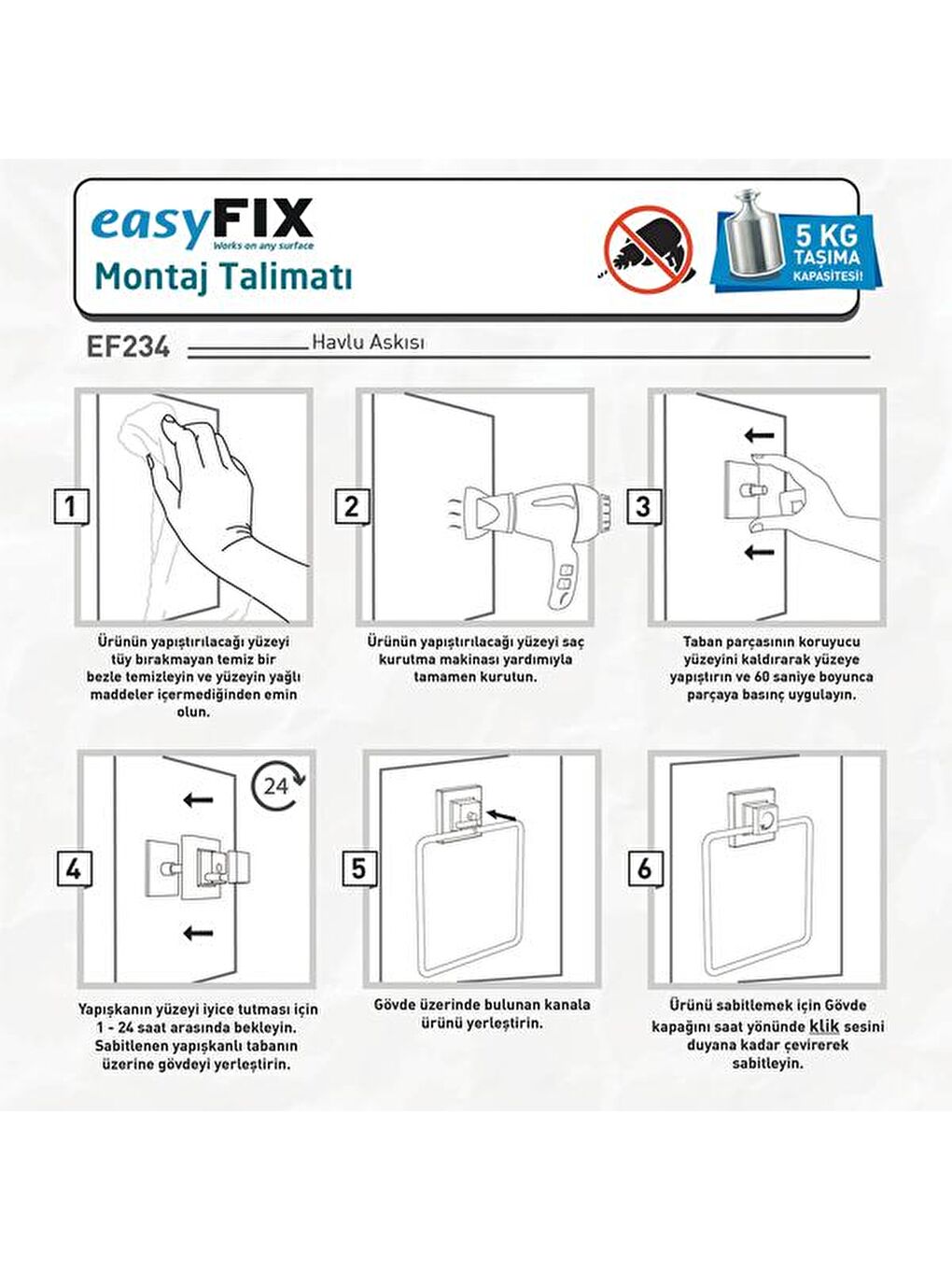 easyFIX
Works on any surface
Montaj Talimatı

5 KG TAŞIMA KAPASİTESİ!

EF234 Havlu Askısı

1
Ürünün yapıştırılacağı yüzeyi tüy bırakmayan temiz bir bezle temizleyin ve yüzeyin yağlı maddeler içermediğinden emin olun.

2
Ürünün yapıştırılacağı yüzeyi saç kurutma makinası yardımıyla tamamen kurutun.

3
Taban parçasının koruyucu yüzeyini kaldırarak yüzeye yapıştırın ve 60 saniye boyunca parçaya basınç uygulayın.

4
24
Yapışkanın yüzeyi iyice tutması için 1 - 24 saat arasında bekleyin. Sabitlenen yapışkanlı tabanın üzerine gövdeyi yerleştirin.

5
Gövde üzerinde bulunan kanala ürünü yerleştirin.

6
Ürünü sabitlemek için Gövde kapağını saat yönünde klik sesini duyana kadar çevirerek sabitleyin.