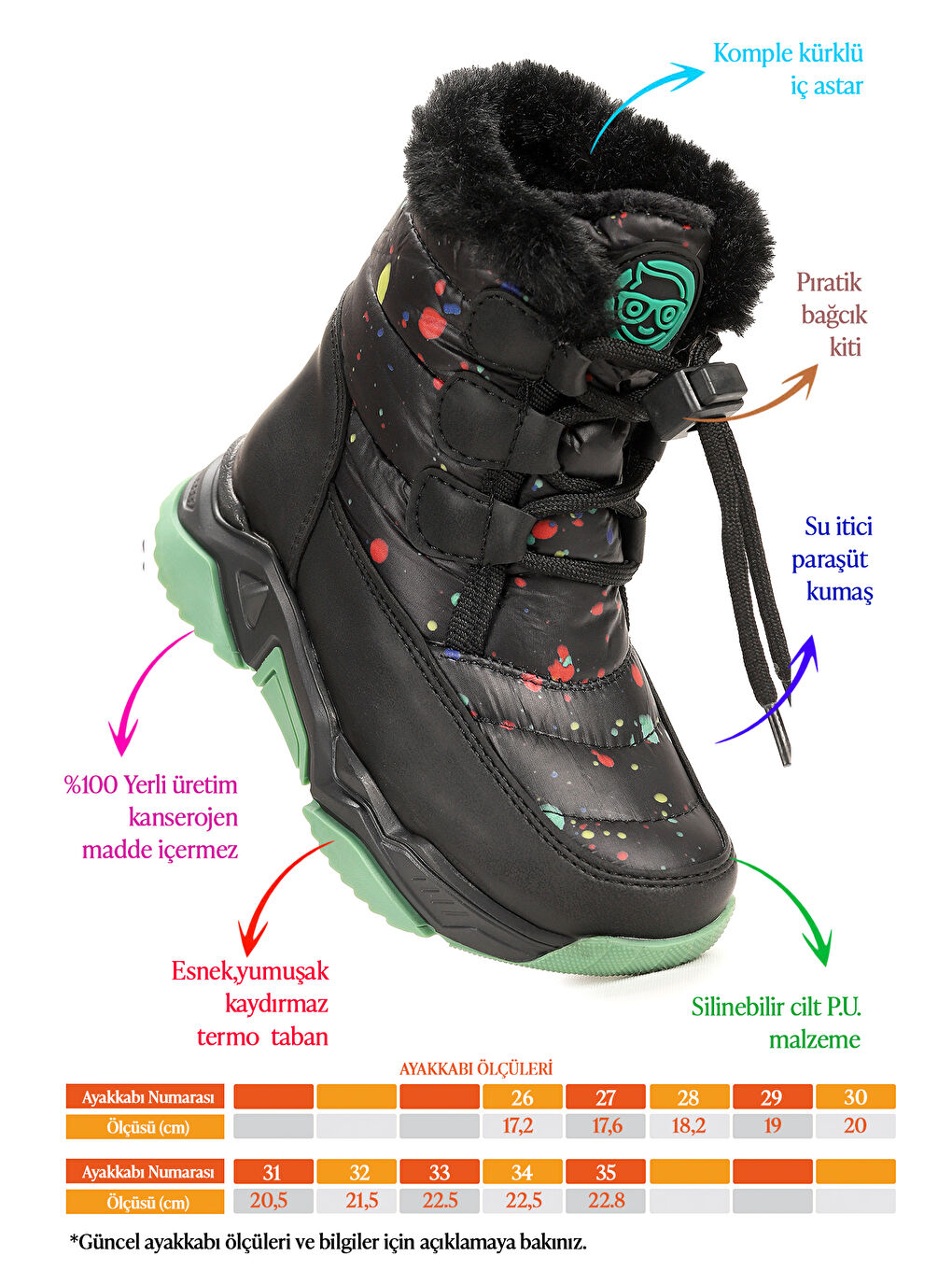 Komple kürklü iç astar

Pıratik bağcık kiti

Su itici paraşüt kumaş

%100 Yerli üretim kanserojen madde içermez

Esnek,yumuşak kaydırmaz termo taban

Silinebilir cilt P.U. malzeme

AYAKKABI ÖLÇÜLERİ

| Ayakkabı Numarası | | | | 26 | 27 | 28 | 29 | 30 |
|---|---|---|---|---|---|---|---|---|
| Ölçüsü (cm) | | | | 17,2 | 17,6 | 18,2 | 19 | 20 |

| Ayakkabı Numarası | 31 | 32 | 33 | 34 | 35 | | | |
|---|---|---|---|---|---|---|---|---|
| Ölçüsü (cm) | 20,5 | 21,5 | 22.5 | 22,5 | 22.8 | | | |

*Güncel ayakkabı ölçüleri ve bilgiler için açıklamaya bakınız.