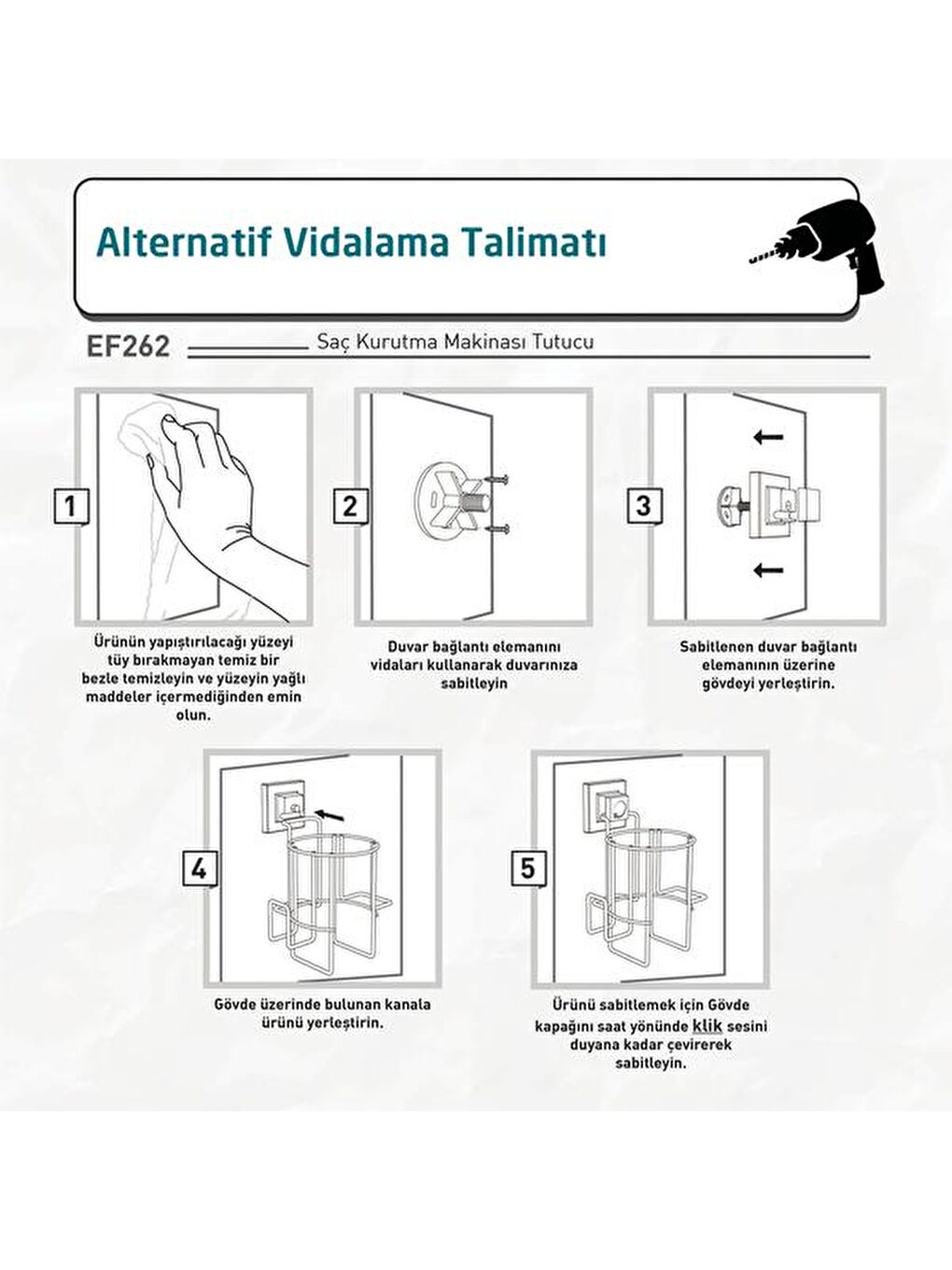 Alternatif Vidalama Talimatı

EF262 Saç Kurutma Makinası Tutucu

1

Ürünün yapıştırılacağı yüzeyi tüy bırakmayan temiz bir bezle temizleyin ve yüzeyin yağlı maddeler içermediğinden emin olun.

2

Duvar bağlantı elemanını vidaları kullanarak duvarınıza sabitleyin

3

Sabitlenen duvar bağlantı elemanının üzerine gövdeyi yerleştirin.

4

Gövde üzerinde bulunan kanala ürünü yerleştirin.

5

Ürünü sabitlemek için Gövde kapağını saat yönünde klik sesini duyana kadar çevirerek sabitleyin.