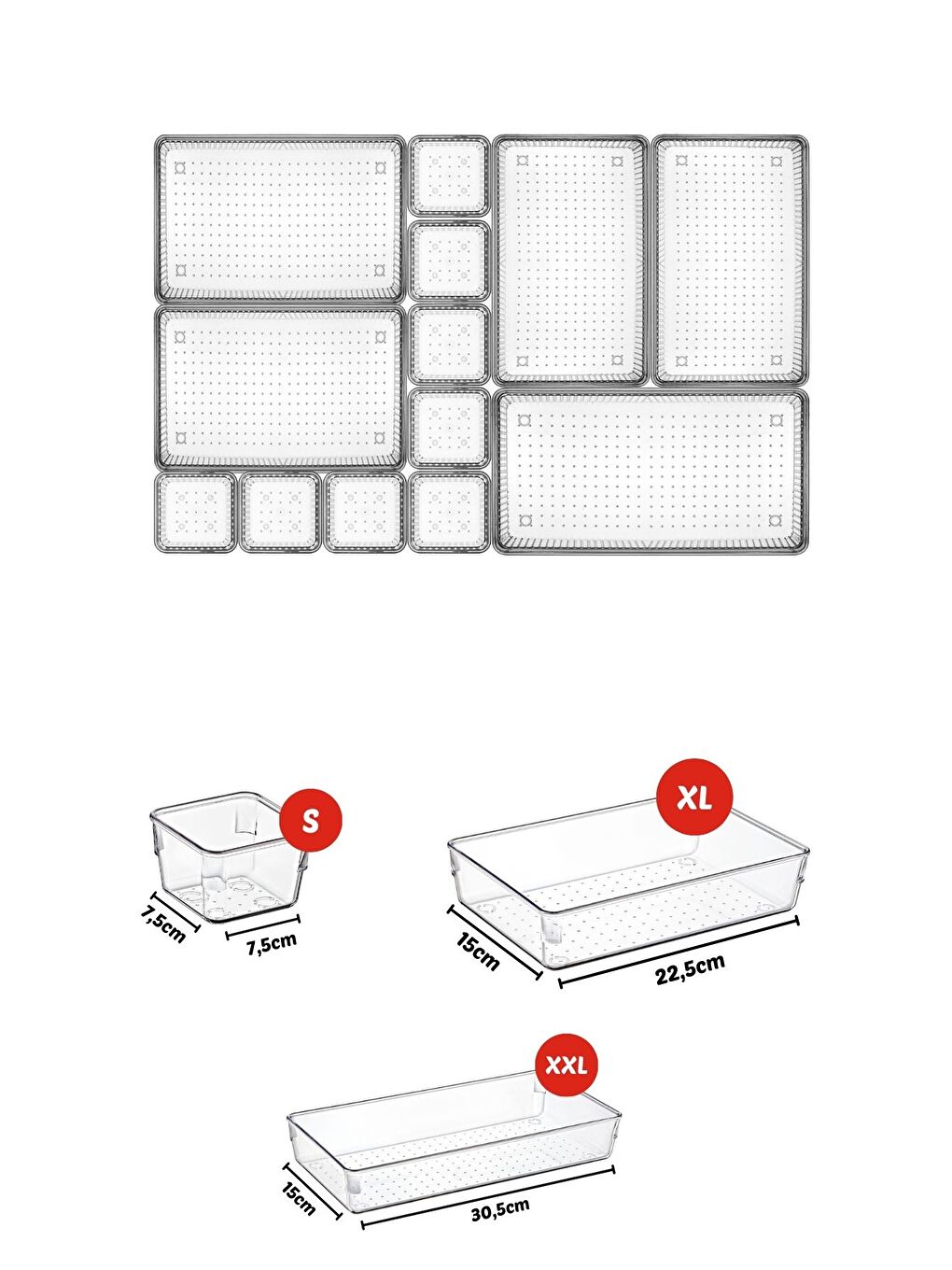 S

7,5cm

7,5cm

XL

15cm

22,5cm

XXL

15cm

30,5cm