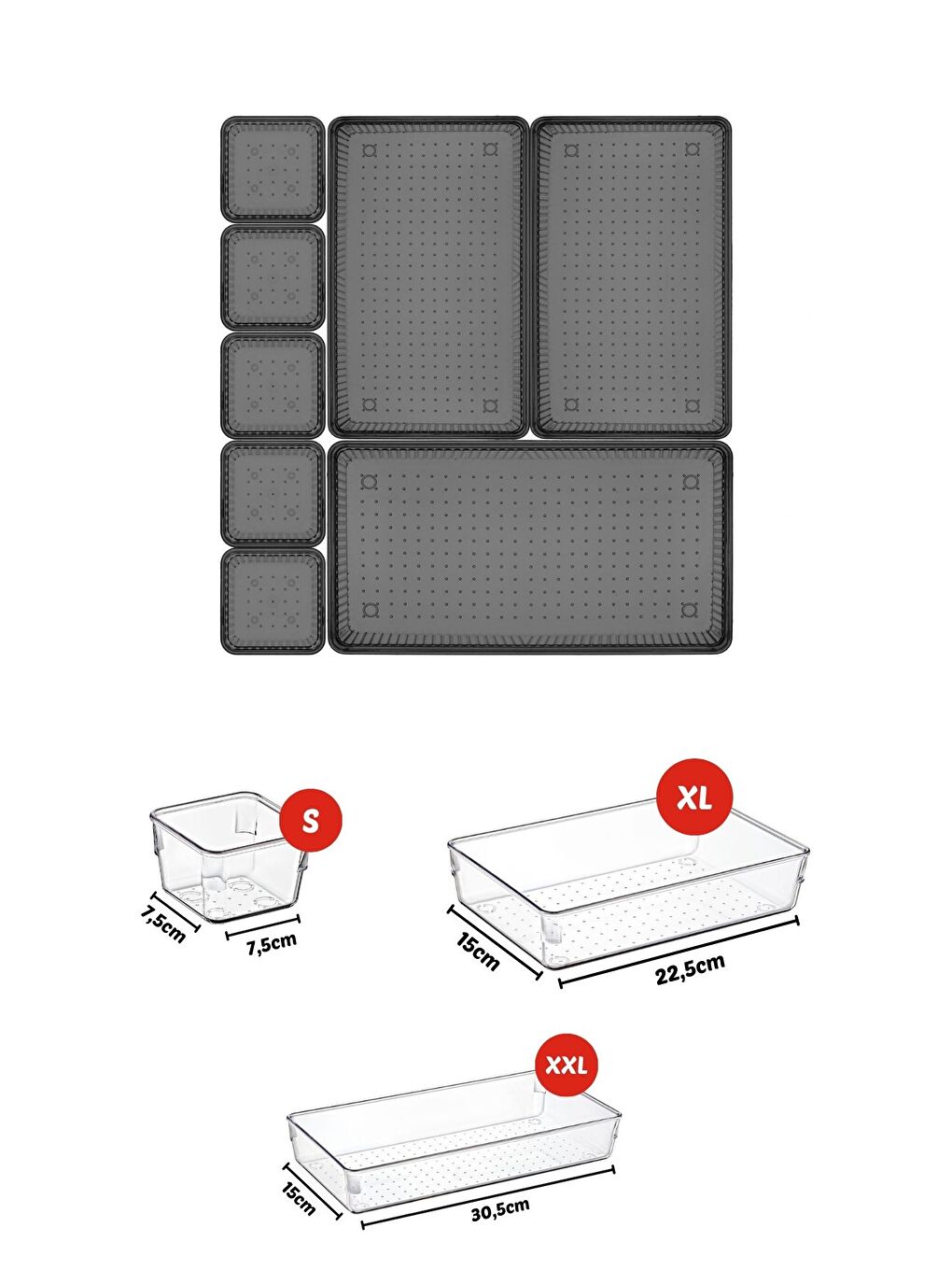 S

7,5cm

7,5cm

XL

15cm

22,5cm

XXL

15cm

30,5cm