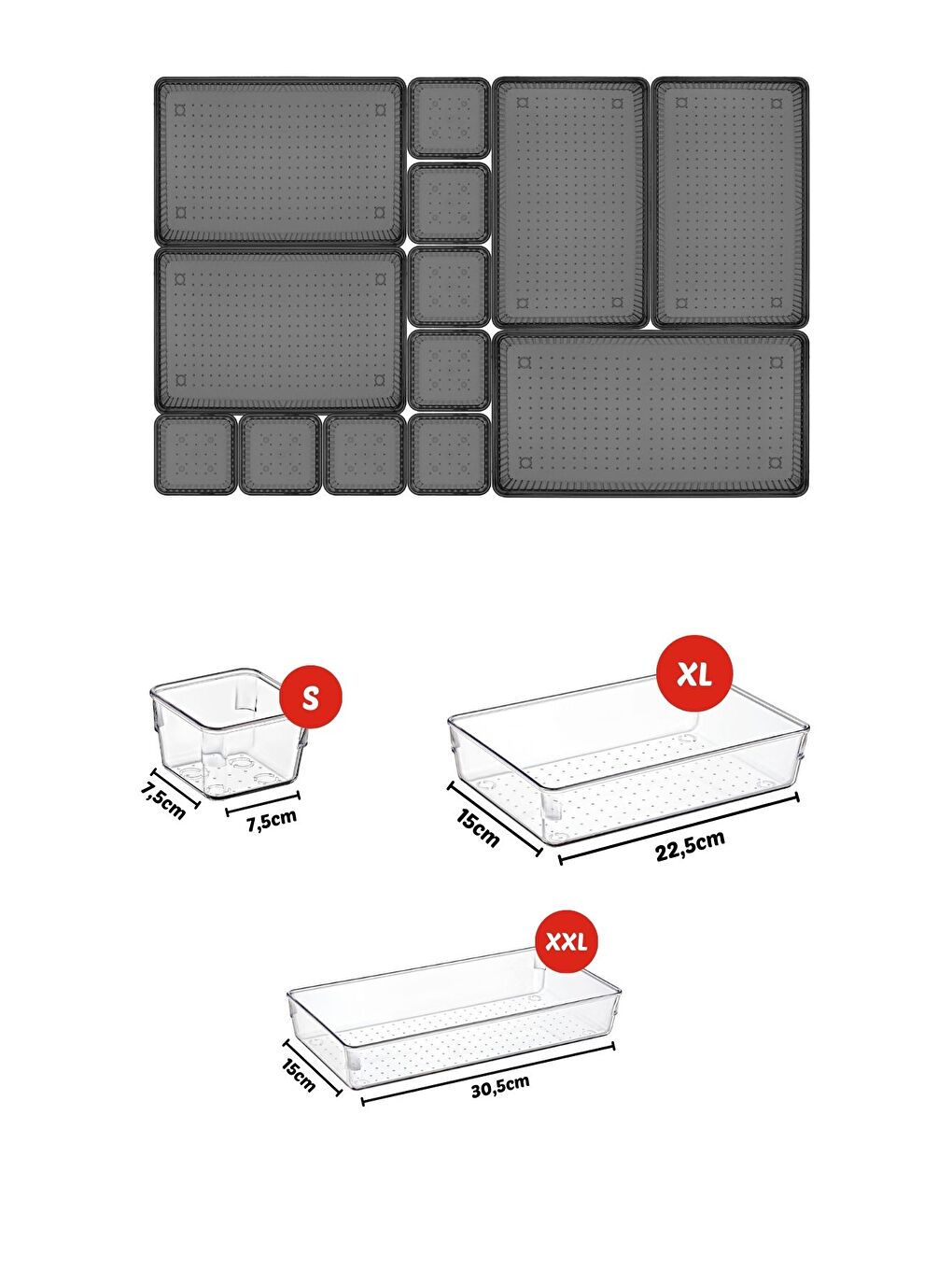 S

7,5cm

7,5cm

XL

15cm

22,5cm

XXL

15cm

30,5cm