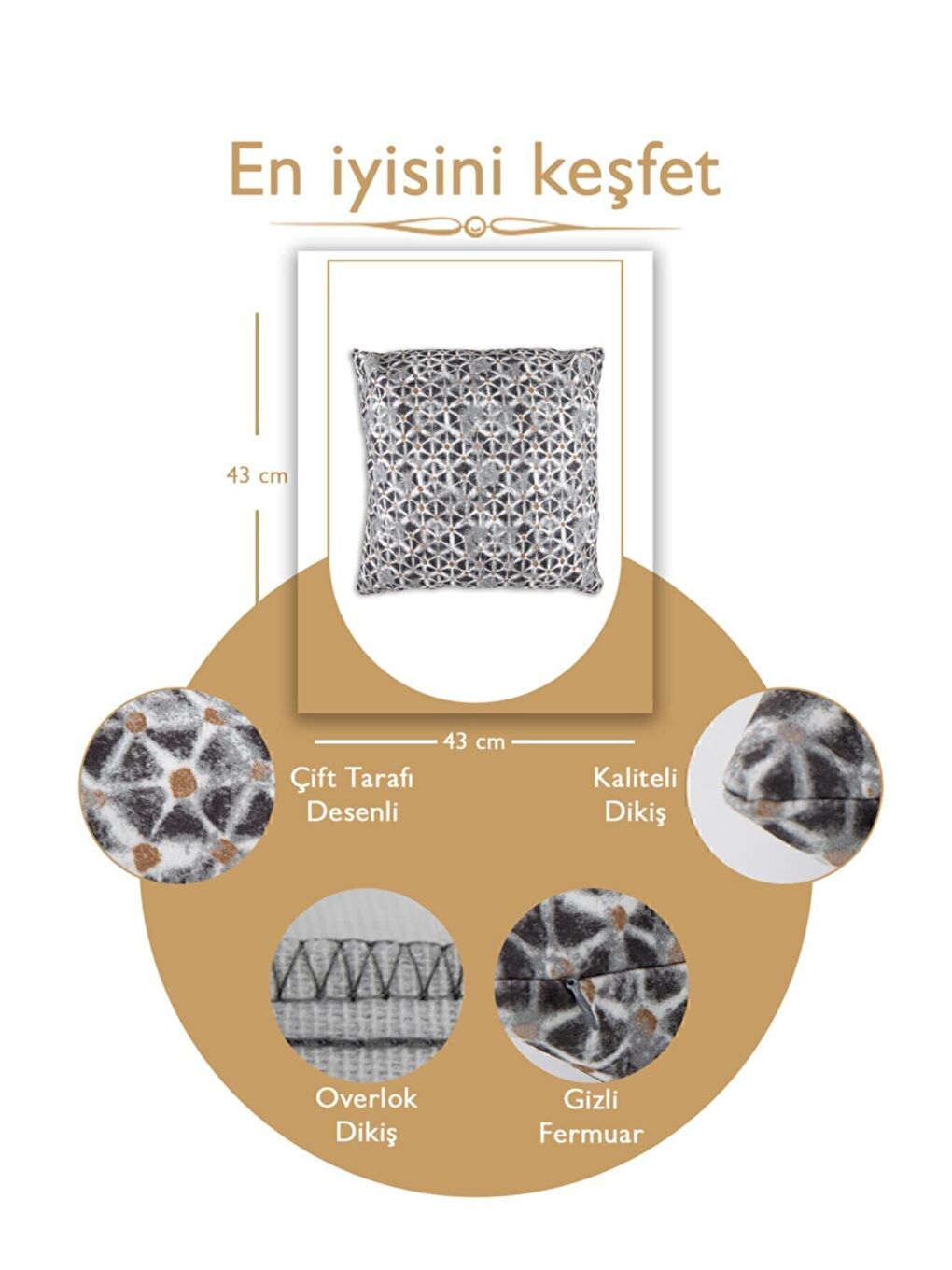 En iyisini keşfet

43 cm

43 cm

Çift Tarafı Desenli

Kaliteli Dikiş

Overlok Dikiş

Gizli Fermuar