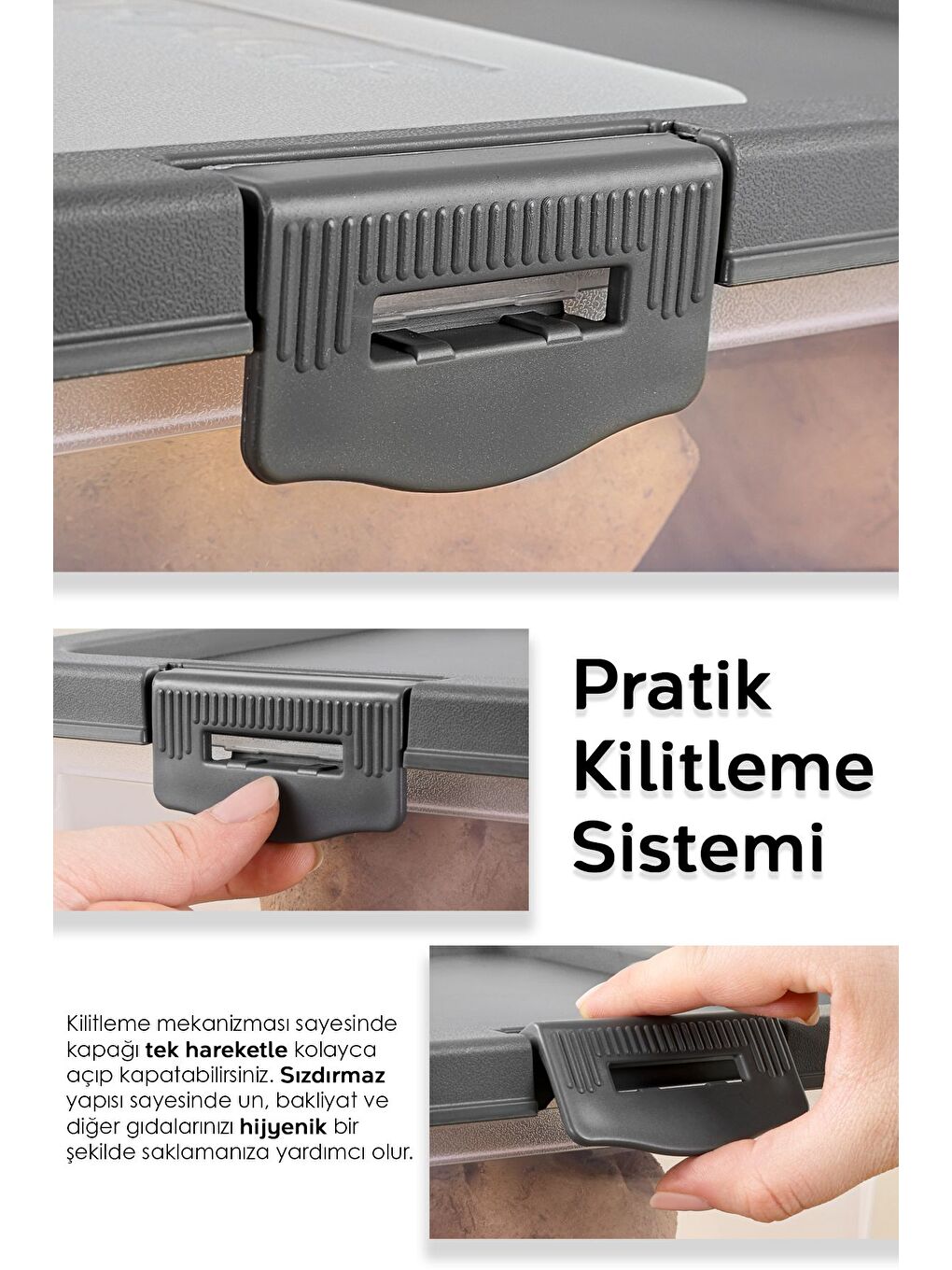 Pratik Kilitleme Sistemi

Kilitleme mekanizması sayesinde kapağı tek hareketle kolayca açıp kapatabilirsiniz. Sızdırmaz yapısı sayesinde un, bakliyat ve diğer gıdalarınızı hijyenik bir şekilde saklamanıza yardımcı olur.