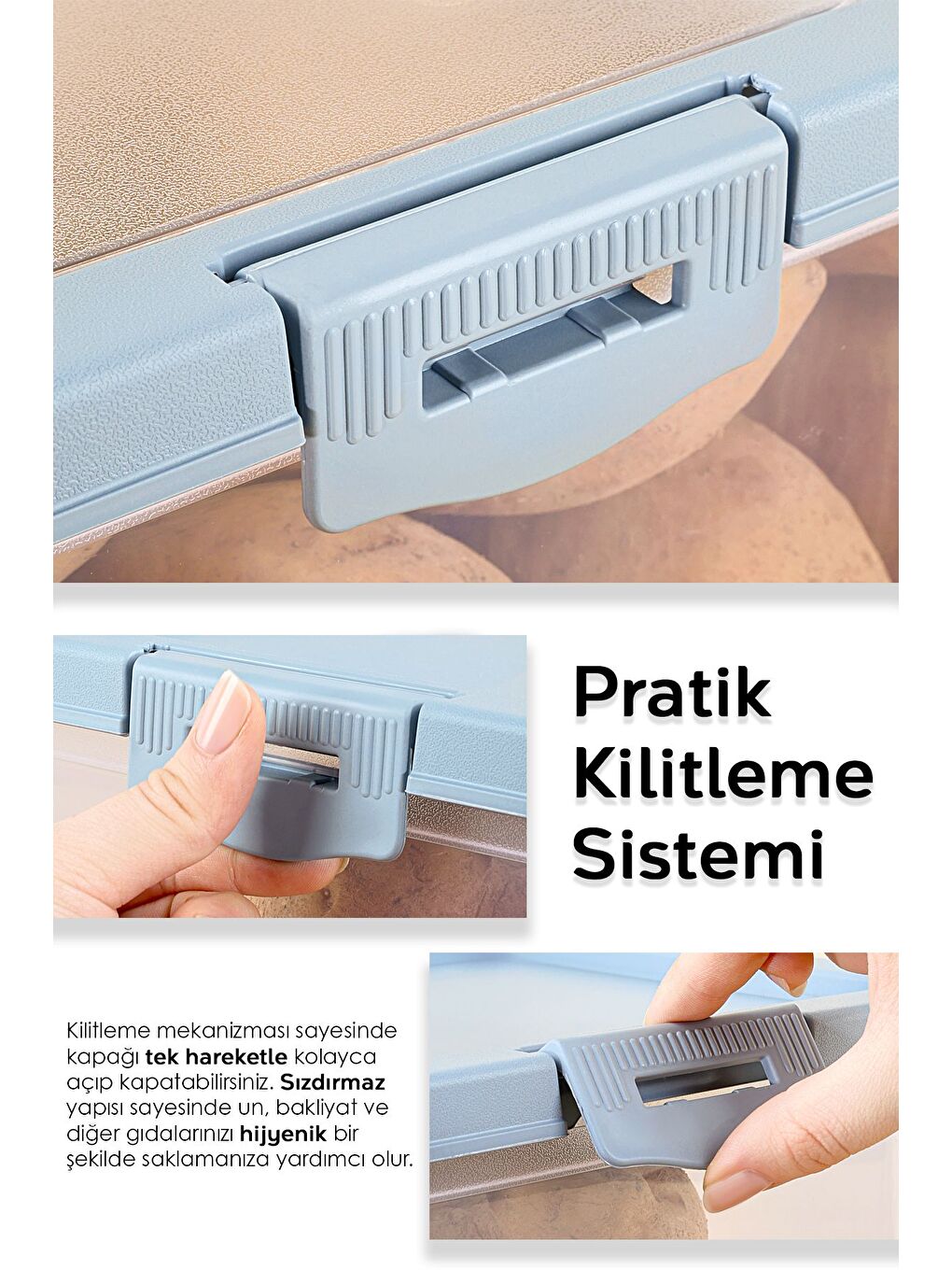 Pratik Kilitleme Sistemi

Kilitleme mekanizması sayesinde kapağı tek hareketle kolayca açıp kapatabilirsiniz. Sızdırmaz yapısı sayesinde un, bakliyat ve diğer gıdalarınızı hijyenik bir şekilde saklamanıza yardımcı olur.