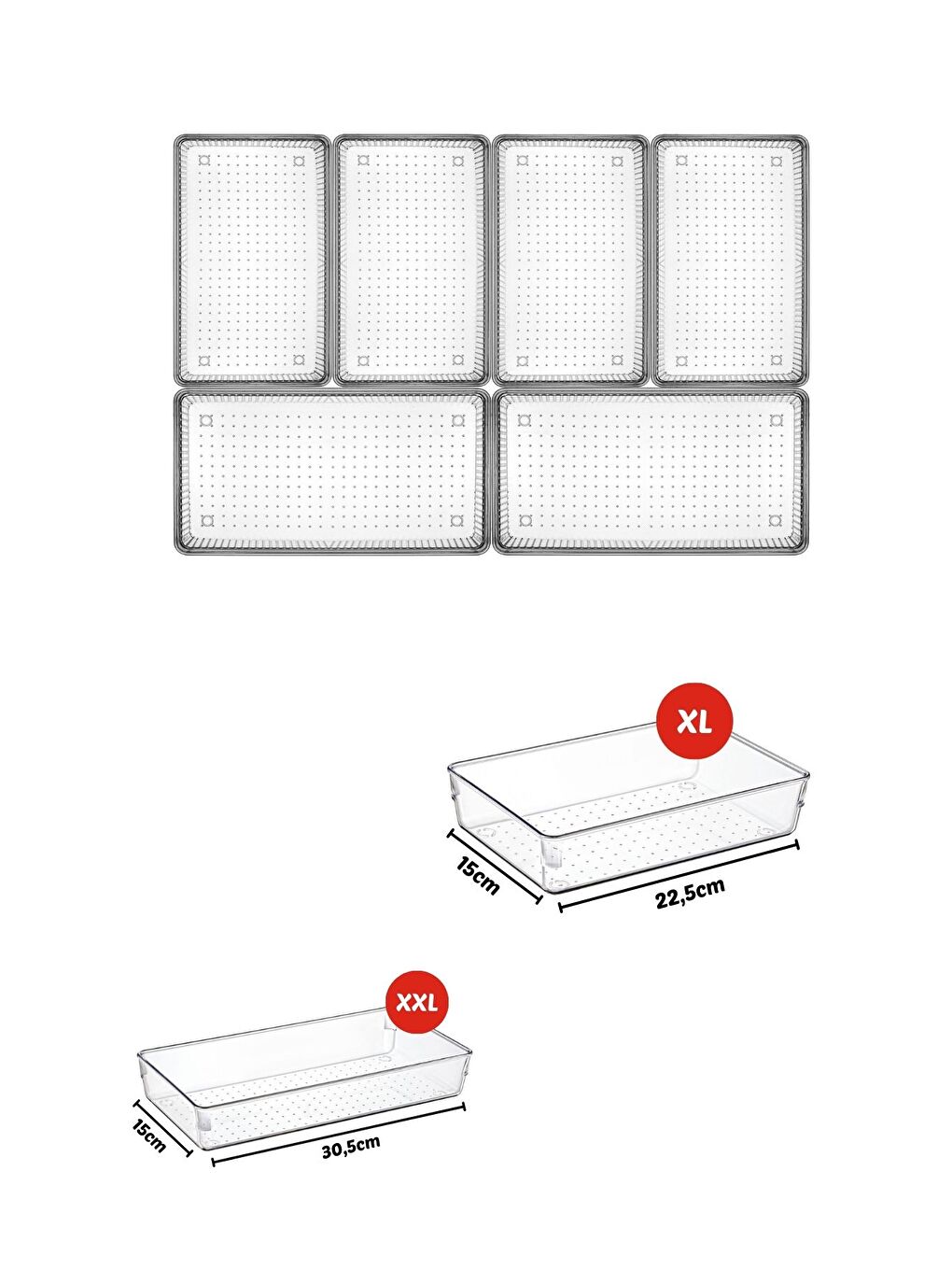 XL

15cm

22,5cm

XXL

15cm

30,5cm