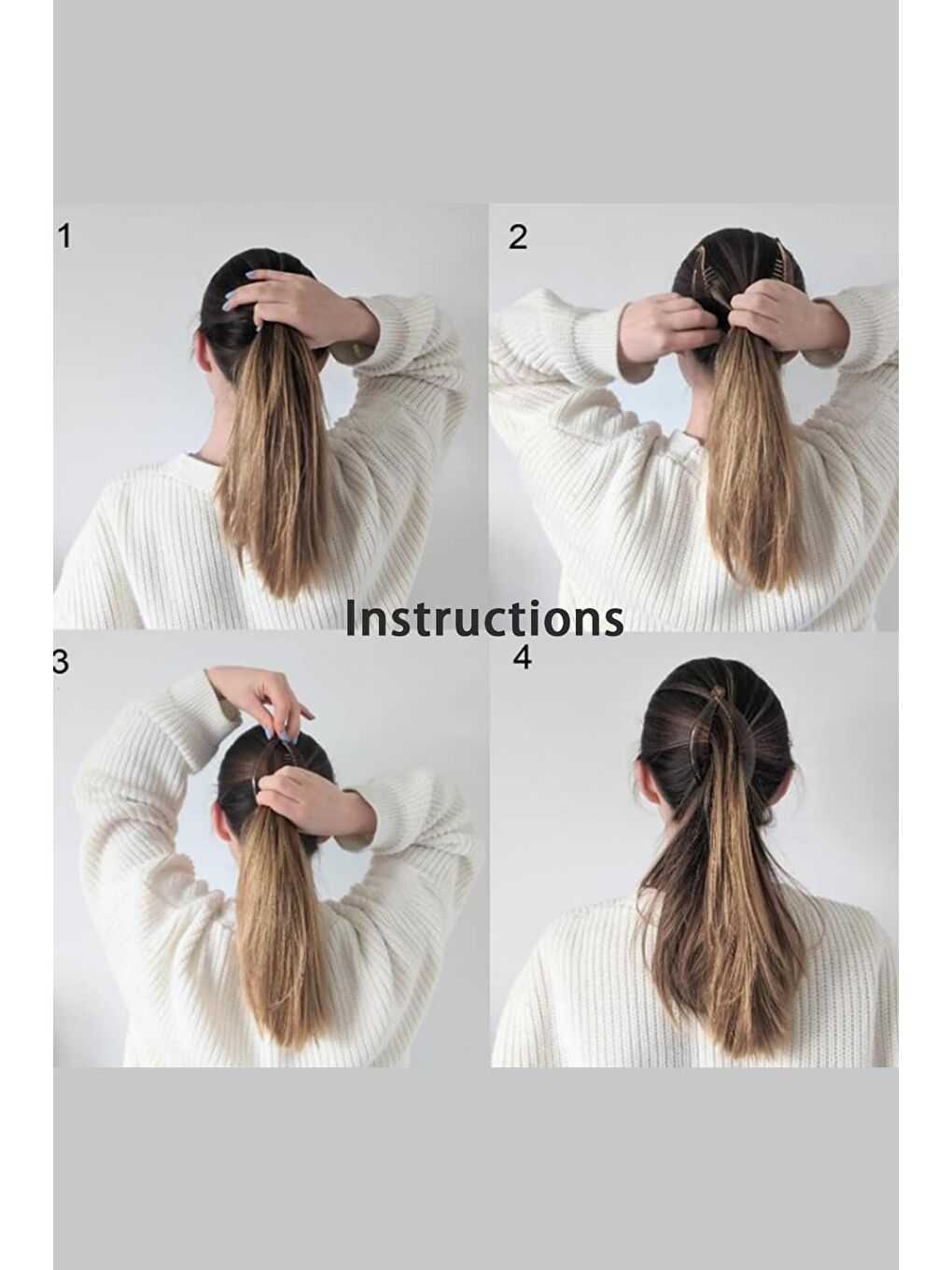 1

2

Instructions

3

4