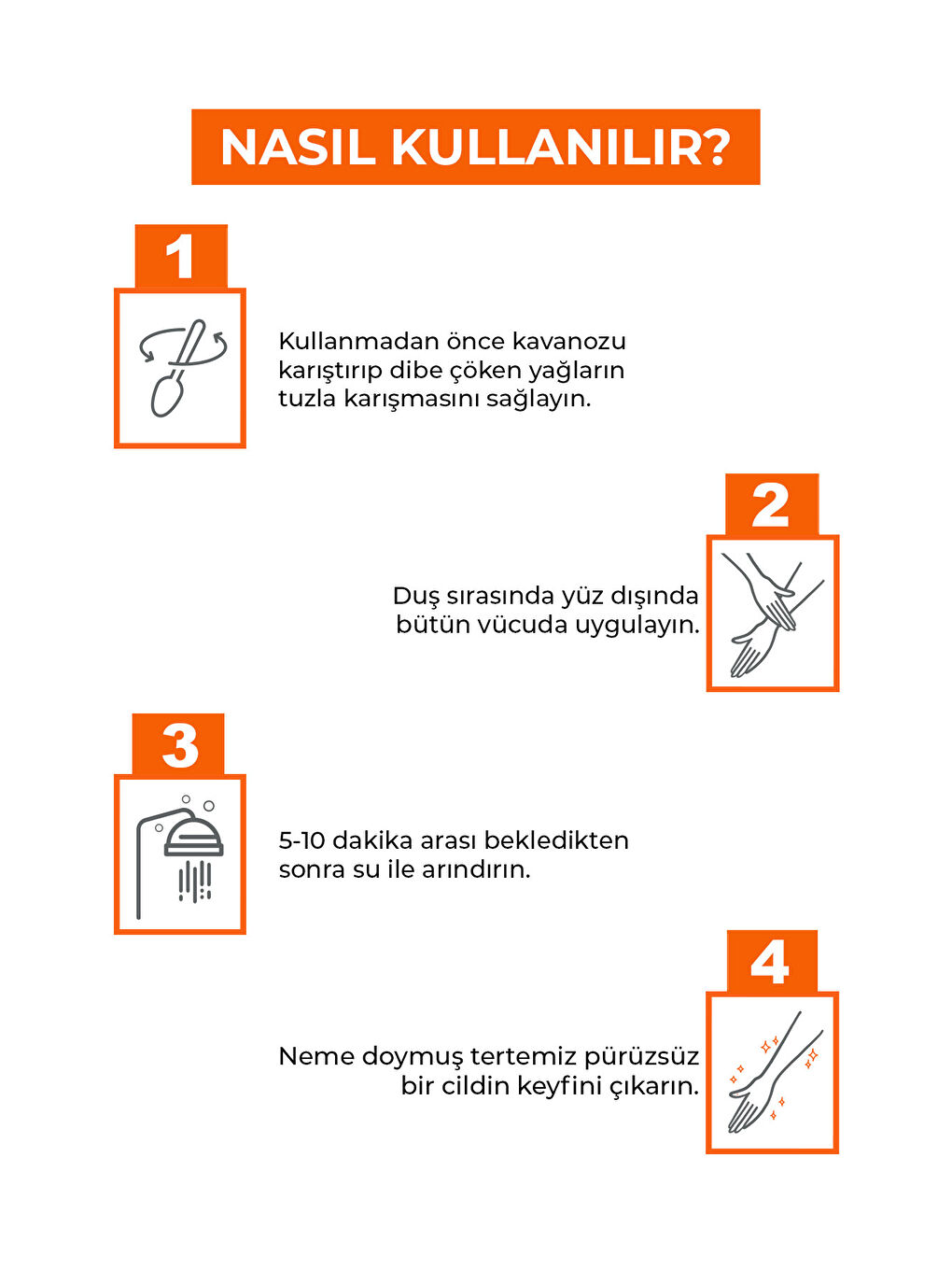 NASIL KULLANILIR?

1

Kullanmadan önce kavanozu karıştırıp dibe çöken yağların tuzla karışmasını sağlayın.

2

Duş sırasında yüz dışında bütün vücuda uygulayın.

3

5-10 dakika arası bekledikten sonra su ile arındırın.

4

Neme doymuş tertemiz pürüzsüz bir cildin keyfini çıkarın.