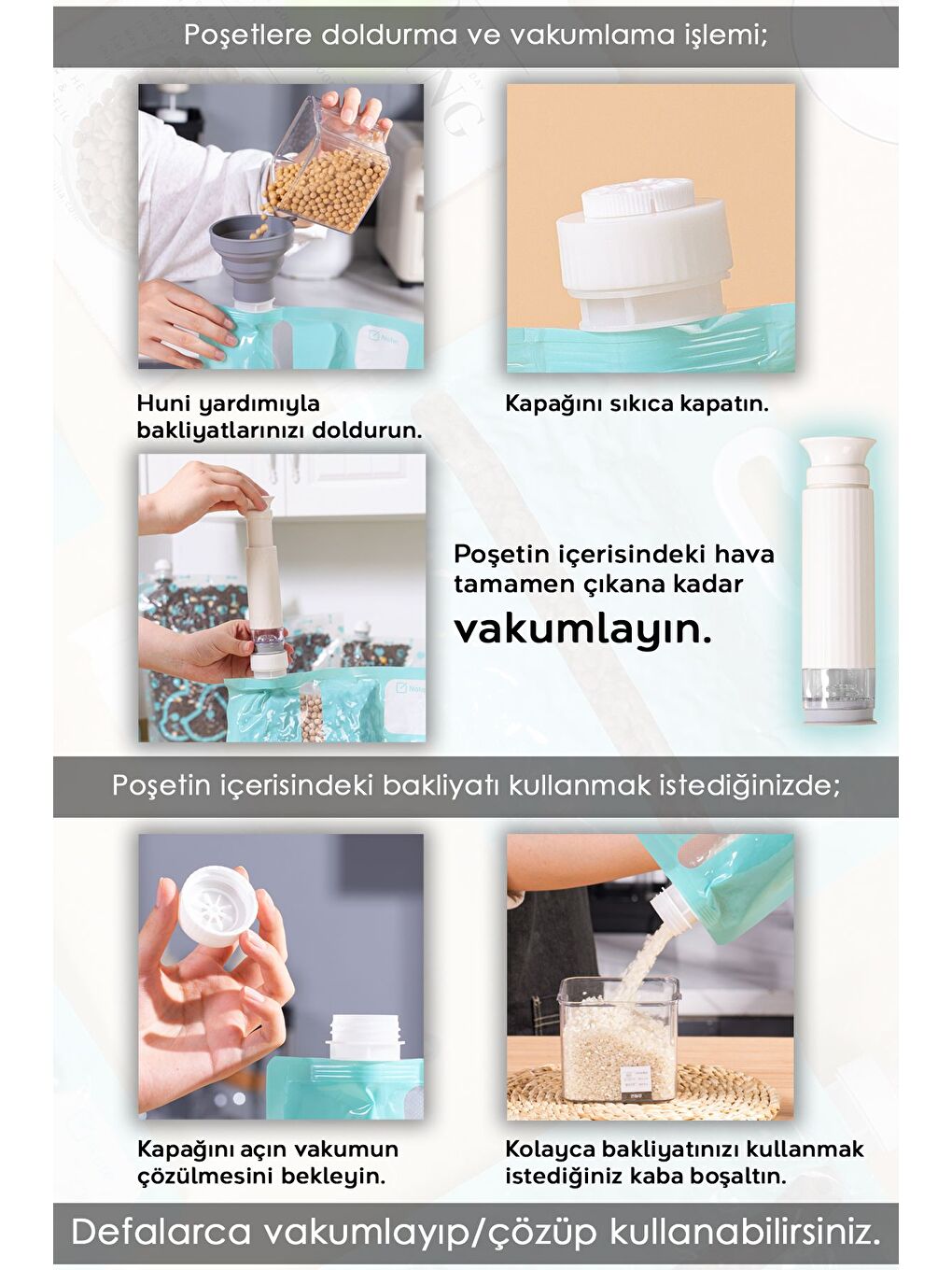 Poşetlere doldurma ve vakumlama işlemi;

Huni yardımıyla bakliyatlarınızı doldurun.

Kapağını sıkıca kapatın.

Poşetin içerisindeki hava tamamen çıkana kadar vakumlayın.

Poşetin içerisindeki bakliyatı kullanmak istediğinizde;

Kapağını açın vakumun çözülmesini bekleyin.

Kolayca bakliyatınızı kullanmak istediğiniz kaba boşaltın.

Defalarca vakumlayıp/çözüp kullanabilirsiniz.