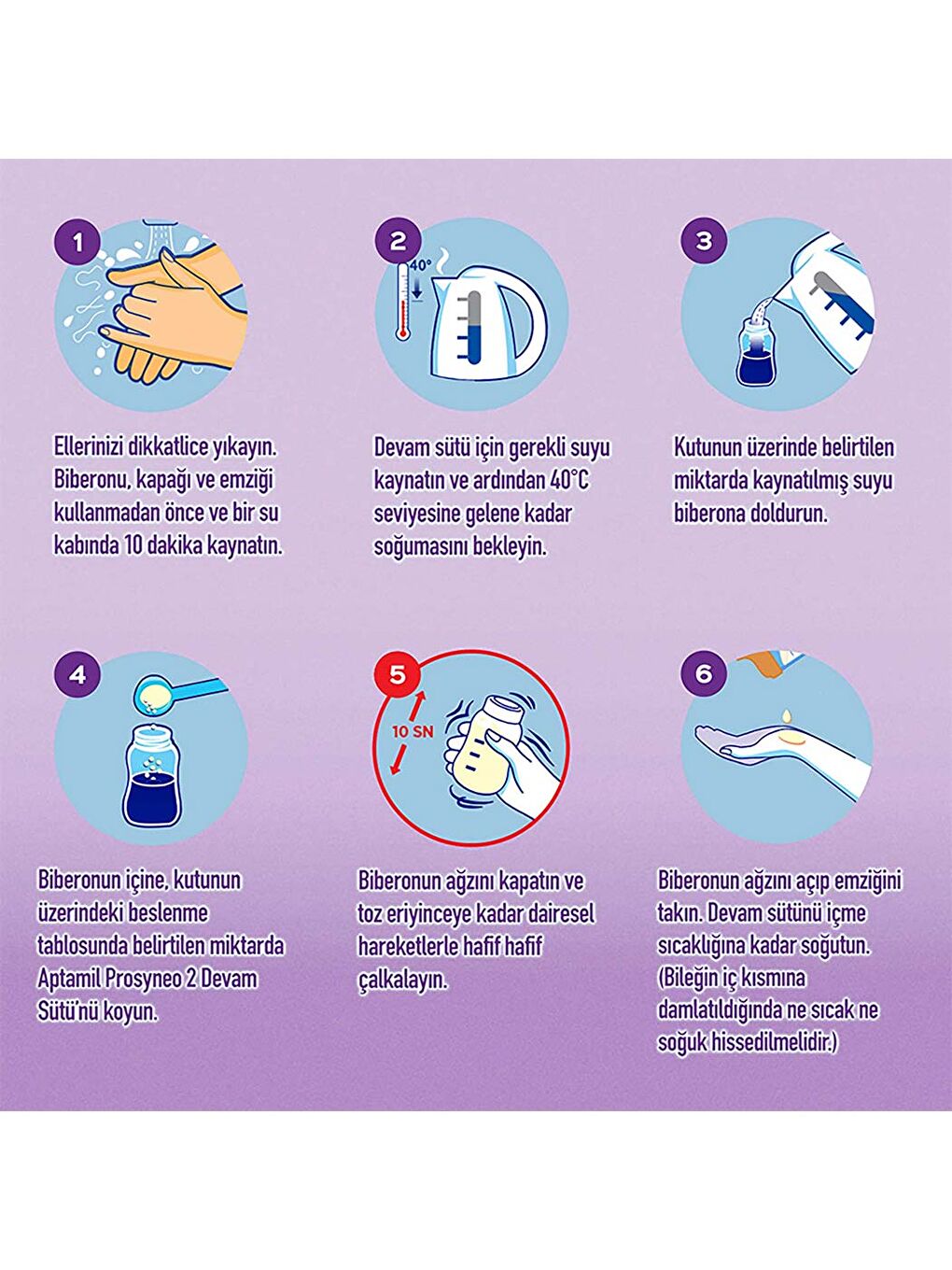 1

Ellerinizi dikkatlice yıkayın. Biberonu, kapağı ve emziği kullanmadan önce ve bir su kabında 10 dakika kaynatın.

2

40°

Devam sütü için gerekli suyu kaynatın ve ardından 40°C seviyesine gelene kadar soğumasını bekleyin.

3

Kutunun üzerinde belirtilen miktarda kaynatılmış suyu biberona doldurun.

4

Biberonun içine, kutunun üzerindeki beslenme tablosunda belirtilen miktarda Aptamil Prosyneo 2 Devam Sütü'nü koyun.

5

10 SN

Biberonun ağzını kapatın ve toz eriyinceye kadar dairesel hareketlerle hafif hafif çalkalayın.

6

Biberonun ağzını açıp emziğini takın. Devam sütünü içme sıcaklığına kadar soğutun. (Bileğin iç kısmına damlatıldığında ne sıcak ne soğuk hissedilmelidir.)