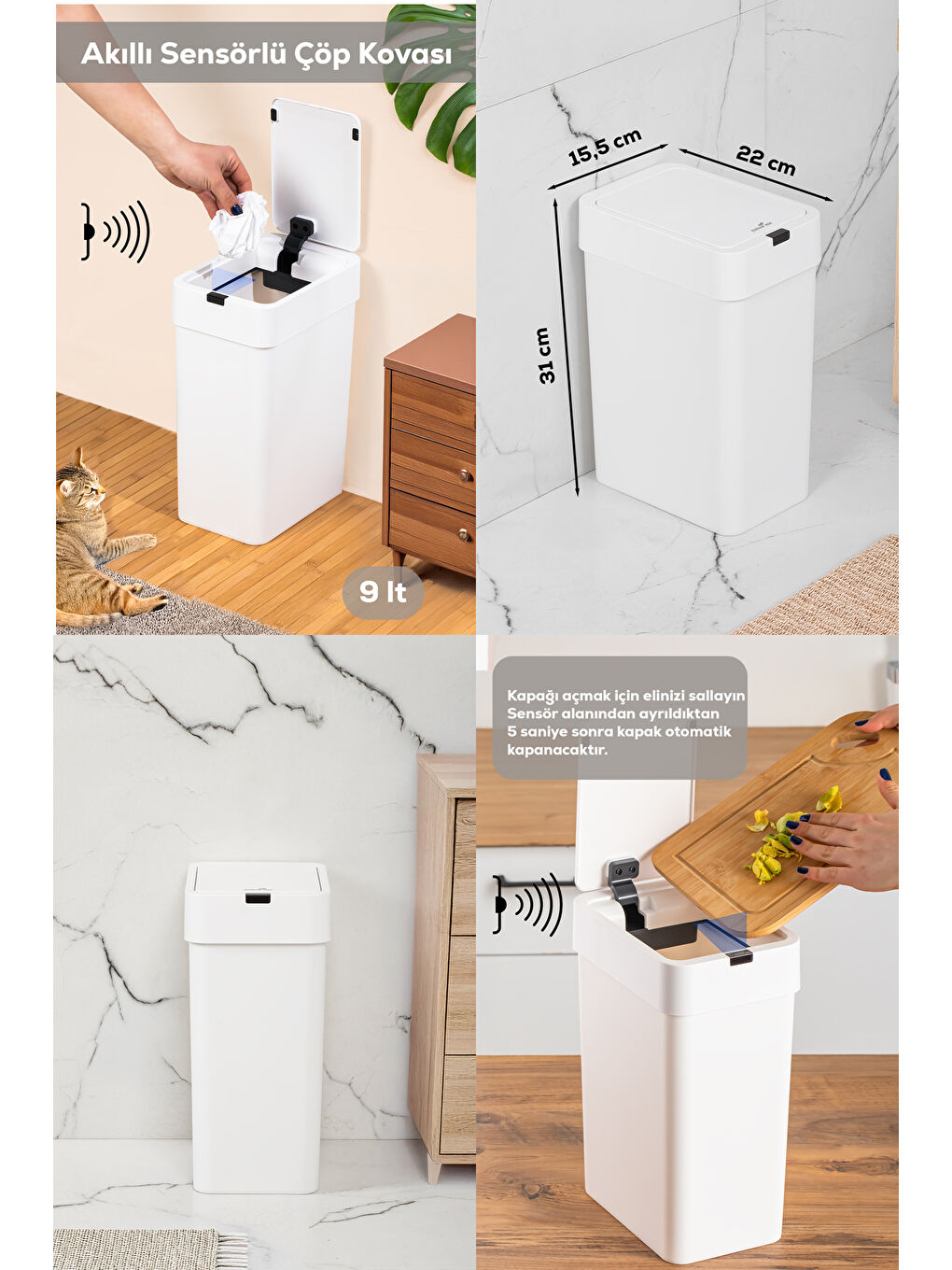 Akıllı Sensörlü Çöp Kovası

9 lt

15,5 cm

22 cm

31 cm

Kapağı açmak için elinizi sallayın
Sensör alanından ayrıldıktan
5 saniye sonra kapak otomatik
kapanacaktır.