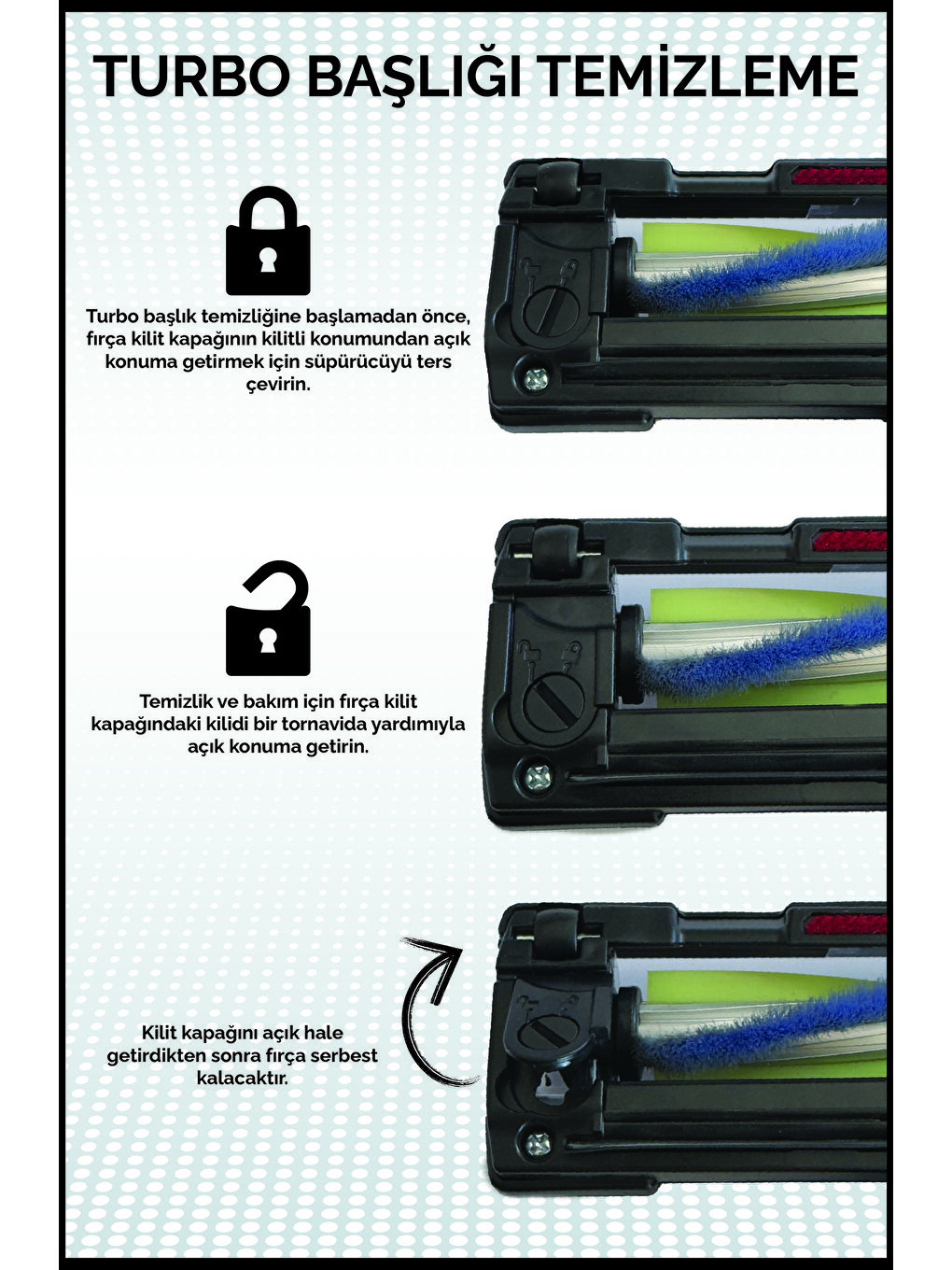 TURBO BAŞLIĞI TEMİZLEME

Turbo başlık temizliğine başlamadan önce, fırça kilit kapağının kilitli konumundan açık konuma getirmek için süpürücüyü ters çevirin.

Temizlik ve bakım için fırça kilit kapağındaki kilidi bir tornavida yardımıyla açık konuma getirin.

Kilit kapağını açık hale getirdikten sonra fırça serbest kalacaktır.